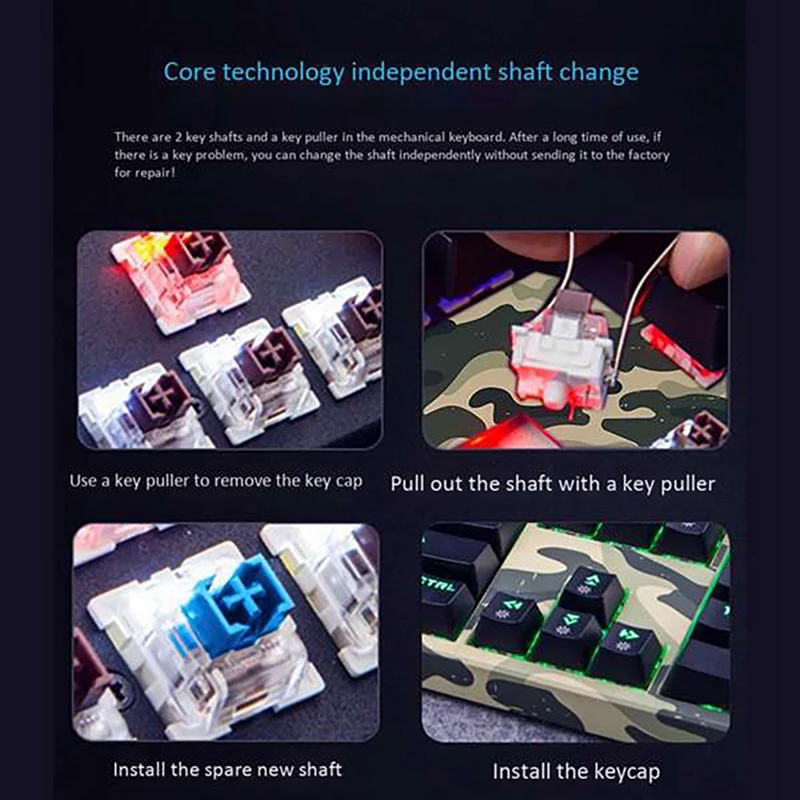 Core technology independent shaft change

There are 2 key shafts and a key puller in the mechanical keyboard. After a long time of use, if there is a key problem, you can change the shaft independently without sending it to the factory for repair!

Use a key puller to remove the key cap

Pull out the shaft with a key puller

CTRL

Install the spare new shaft

Install the keycap