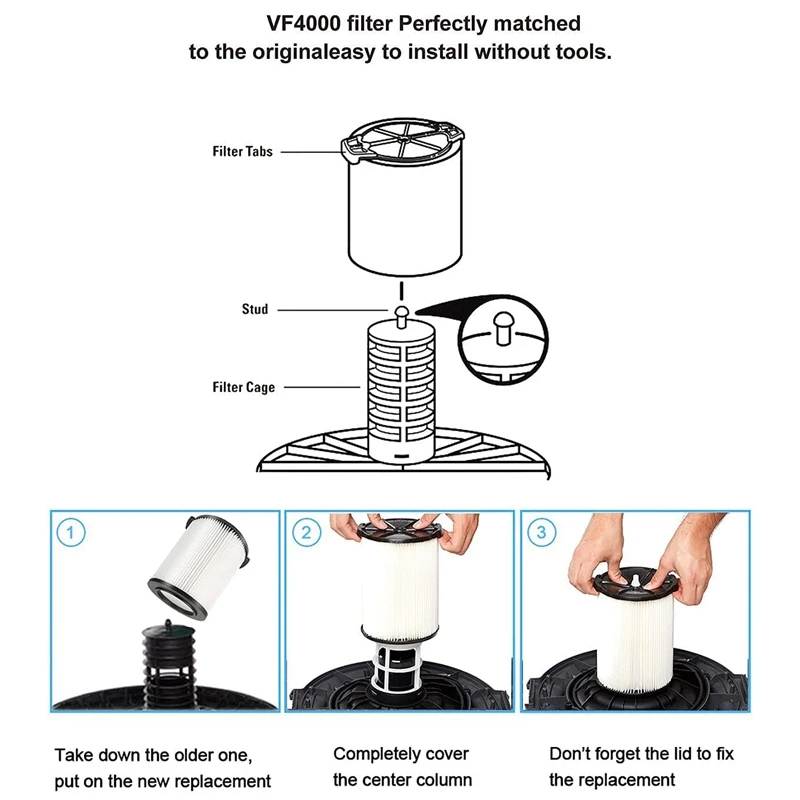 VF4000 filter Perfectly matched to the originaleasy to install without tools.

Filter Tabs

Stud

Filter Cage

1

2

3

Take down the older one, put on the new replacement

Completely cover the center column

Don't forget the lid to fix the replacement