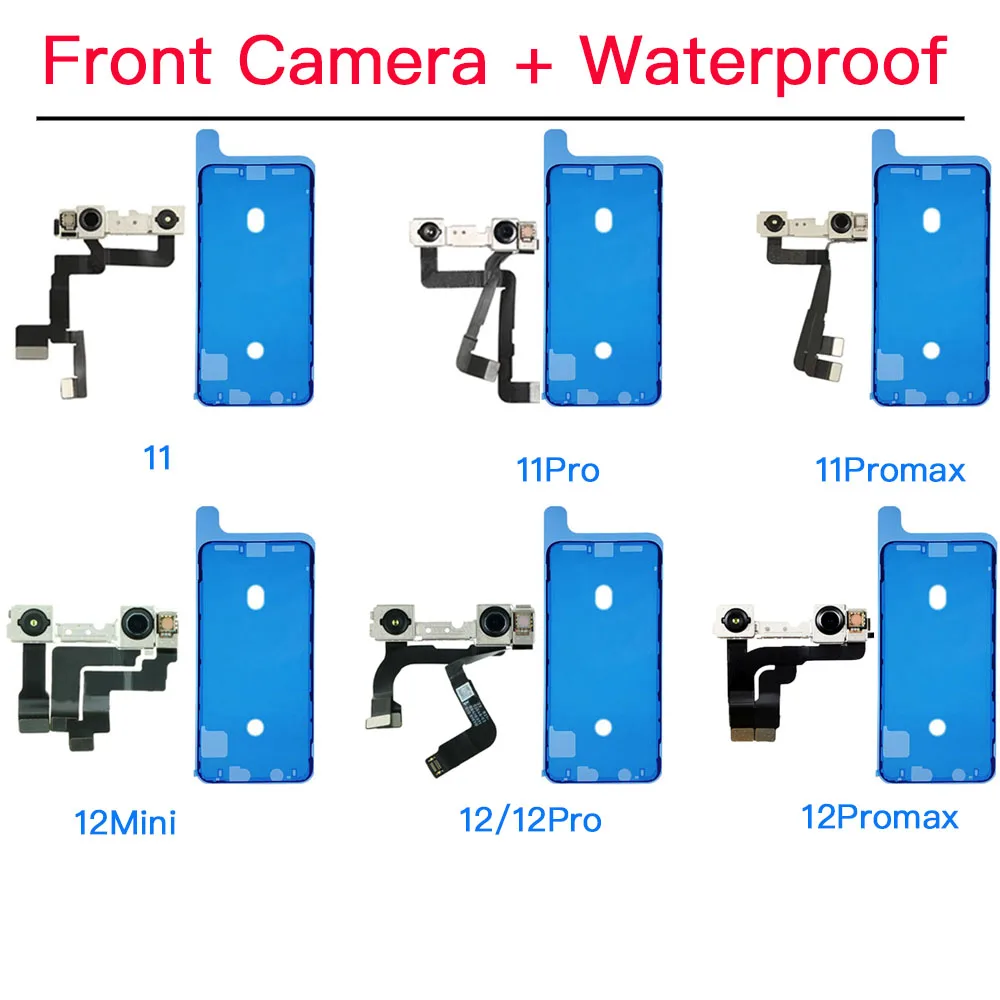 Front Camera + Waterproof

11

11Pro

11Promax

12Mini

12/12Pro

12Promax