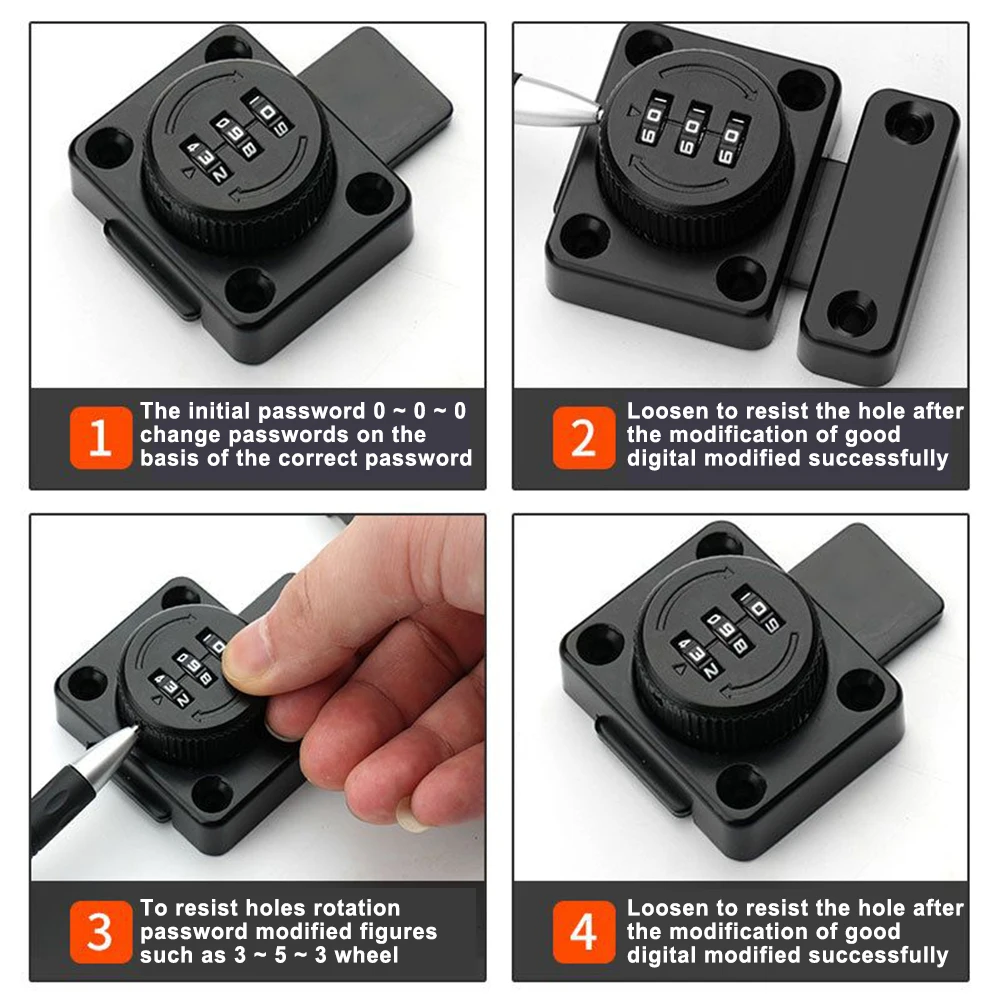 1 The initial password 0 ~ 0 ~ 0 change passwords on the basis of the correct password

2 Loosen to resist the hole after the modification of good digital modified successfully

3 To resist holes rotation password modified figures such as 3 ~ 5 ~ 3 wheel

4 Loosen to resist the hole after the modification of good digital modified successfully