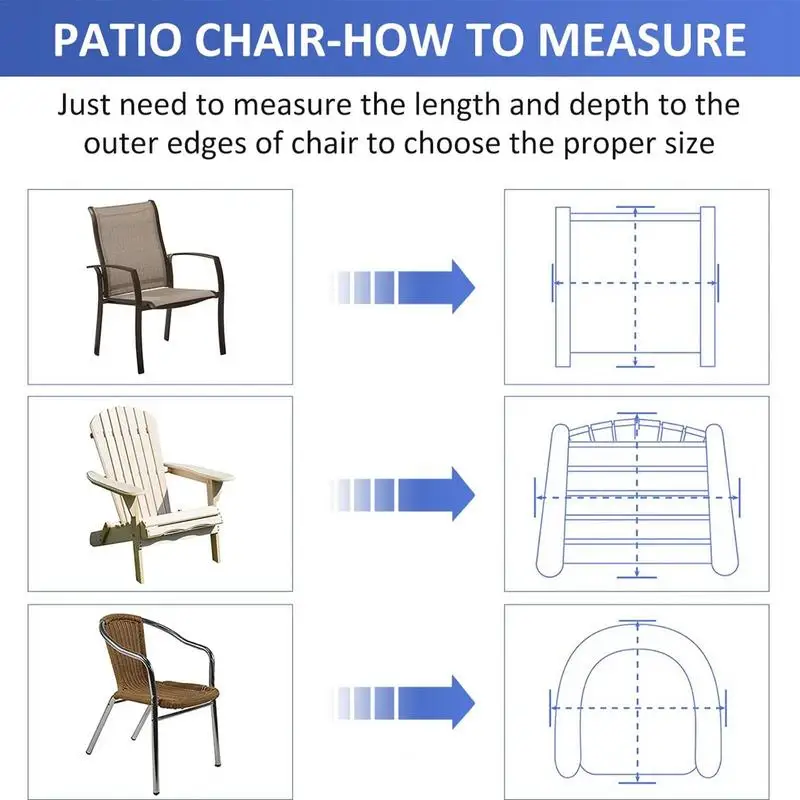 PATIO CHAIR-HOW TO MEASURE

Just need to measure the length and depth to the outer edges of chair to choose the proper size