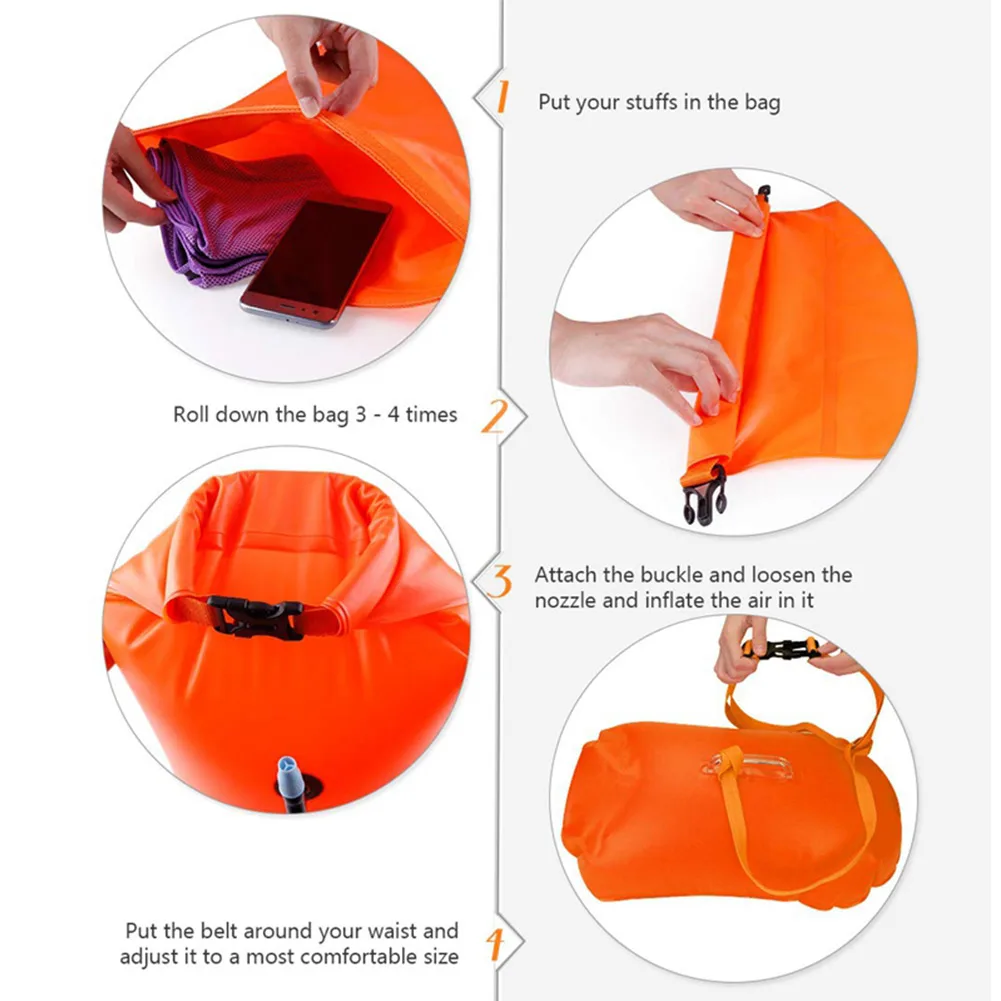 1 Put your stuffs in the bag

Roll down the bag 3 - 4 times 2

3 Attach the buckle and loosen the nozzle and inflate the air in it

Put the belt around your waist and adjust it to a most comfortable size 4