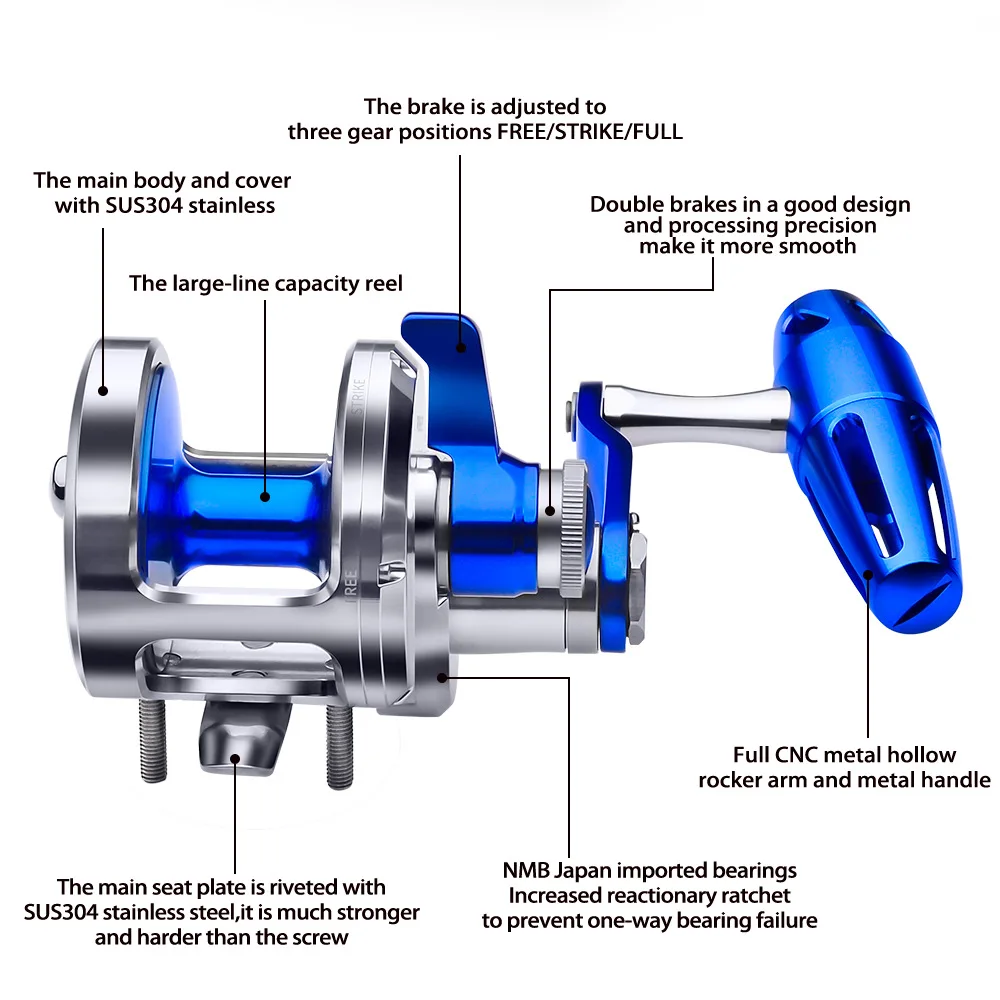 The brake is adjusted to
three gear positions FREE/STRIKE/FULL

The main body and cover
with SUS304 stainless

Double brakes in a good design
and processing precision
make it more smooth

The large-line capacity reel

STRIKE

FREE

Full CNC metal hollow
rocker arm and metal handle

The main seat plate is riveted with
SUS304 stainless steel,it is much stronger
and harder than the screw

NMB Japan imported bearings
Increased reactionary ratchet
to prevent one-way bearing failure