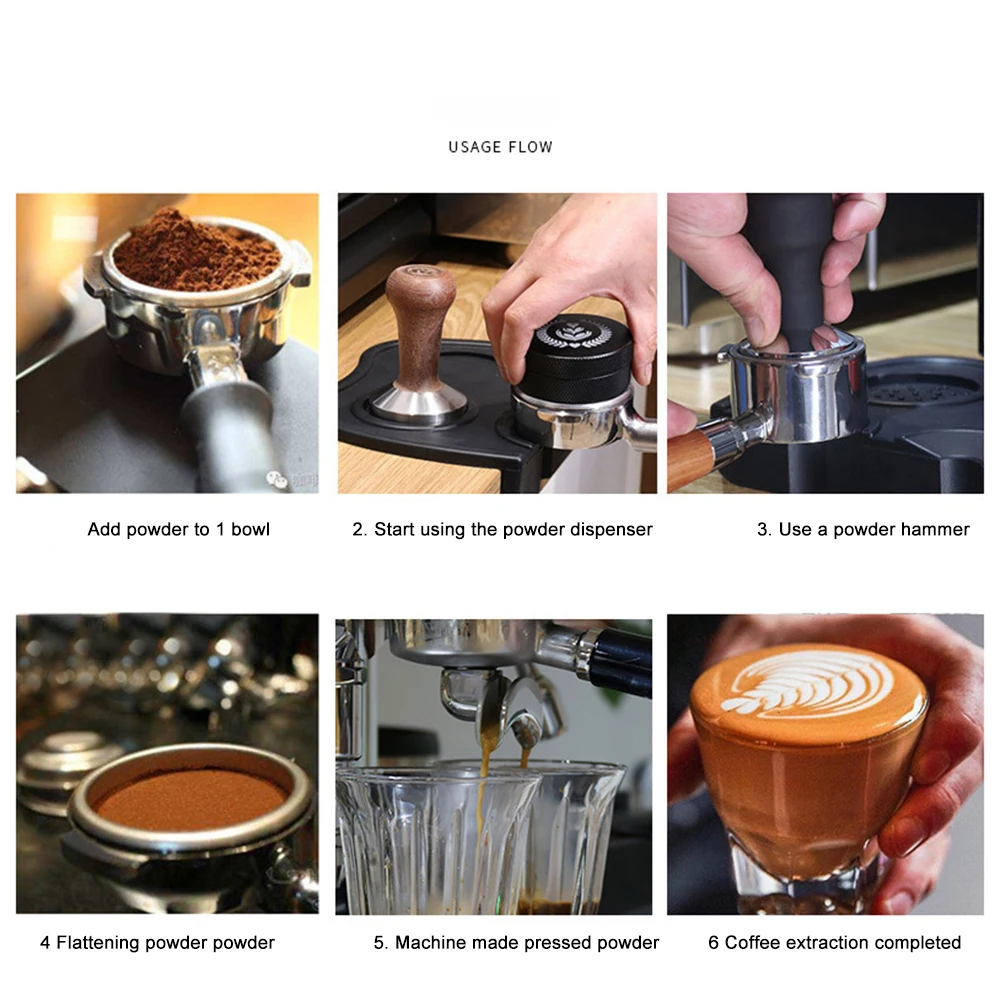 USAGE FLOW

Add powder to 1 bowl

2. Start using the powder dispenser

3. Use a powder hammer

4 Flattening powder powder

5. Machine made pressed powder

6 Coffee extraction completed