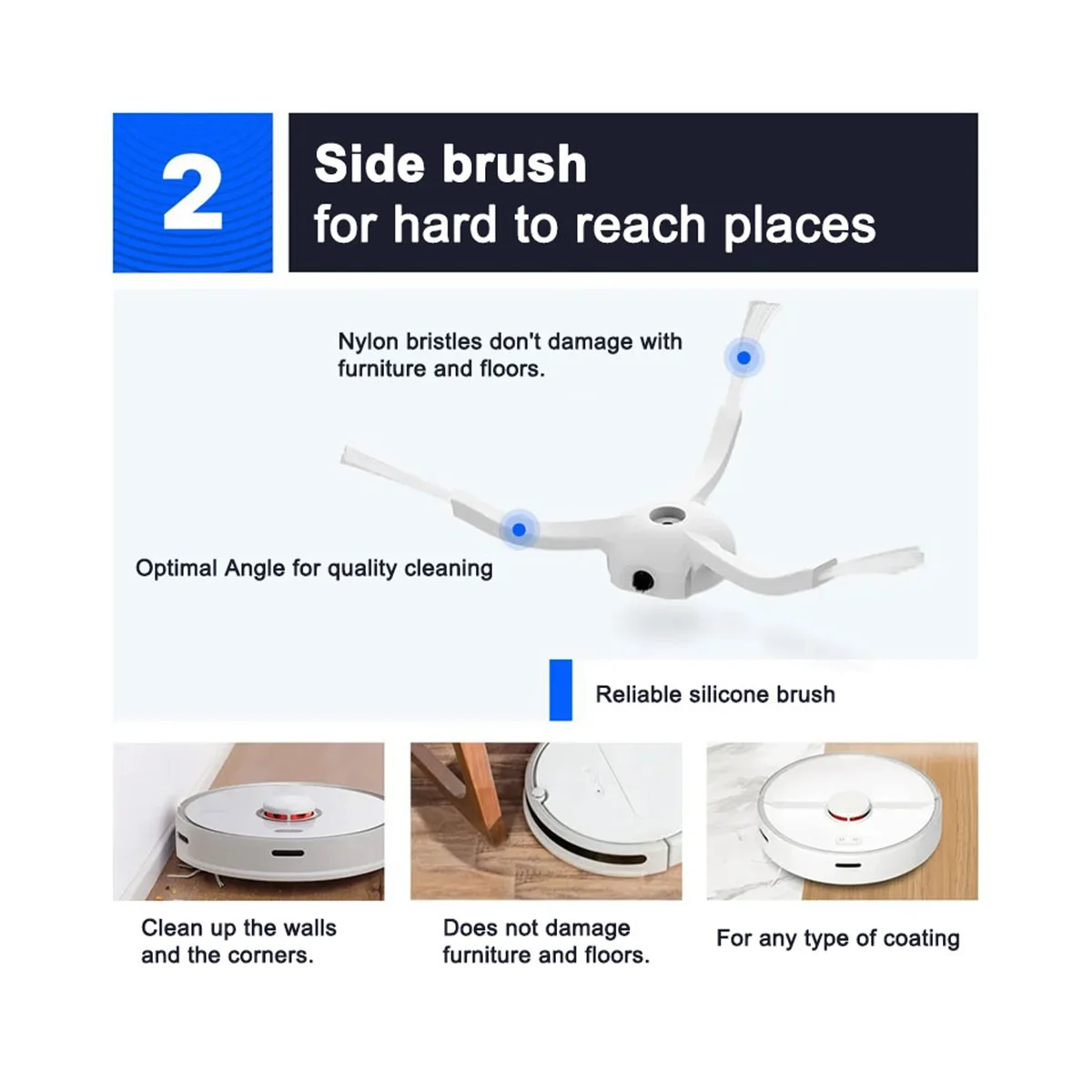 2

Side brush
for hard to reach places

Nylon bristles don't damage with furniture and floors.

Optimal Angle for quality cleaning

Reliable silicone brush

Clean up the walls and the corners.

Does not damage furniture and floors.

For any type of coating