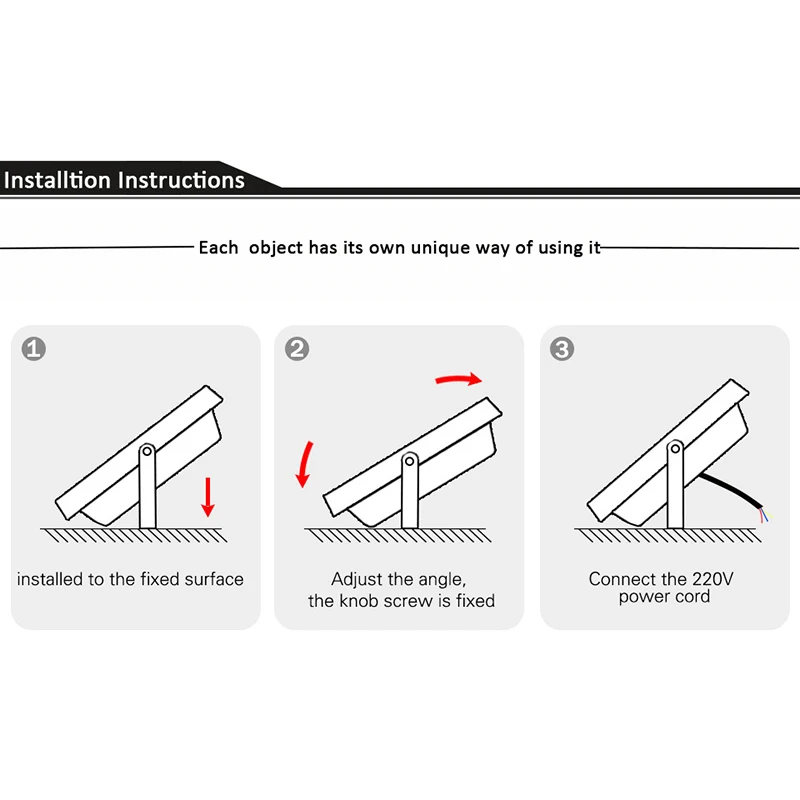 Installtion Instructions

Each object has its own unique way of using it

1

installed to the fixed surface

2

Adjust the angle, the knob screw is fixed

3

Connect the 220V power cord