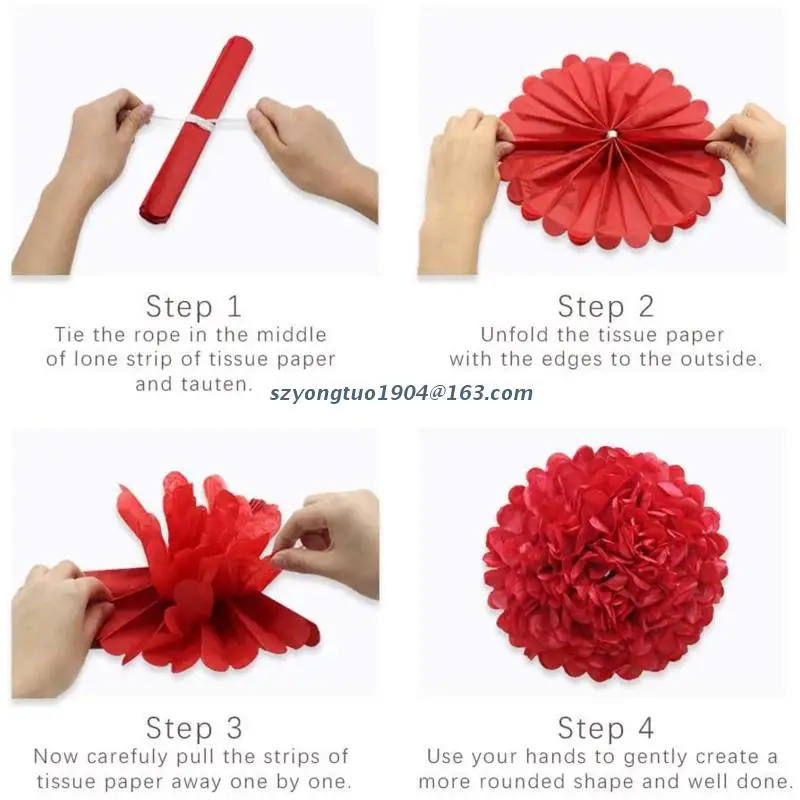 Step 1
Tie the rope in the middle of lone strip of tissue paper and tauten.

Step 2
Unfold the tissue paper with the edges to the outside.

szyongtuo1904@163.com

Step 3
Now carefully pull the strips of tissue paper away one by one.

Step 4
Use your hands to gently create a more rounded shape and well done.