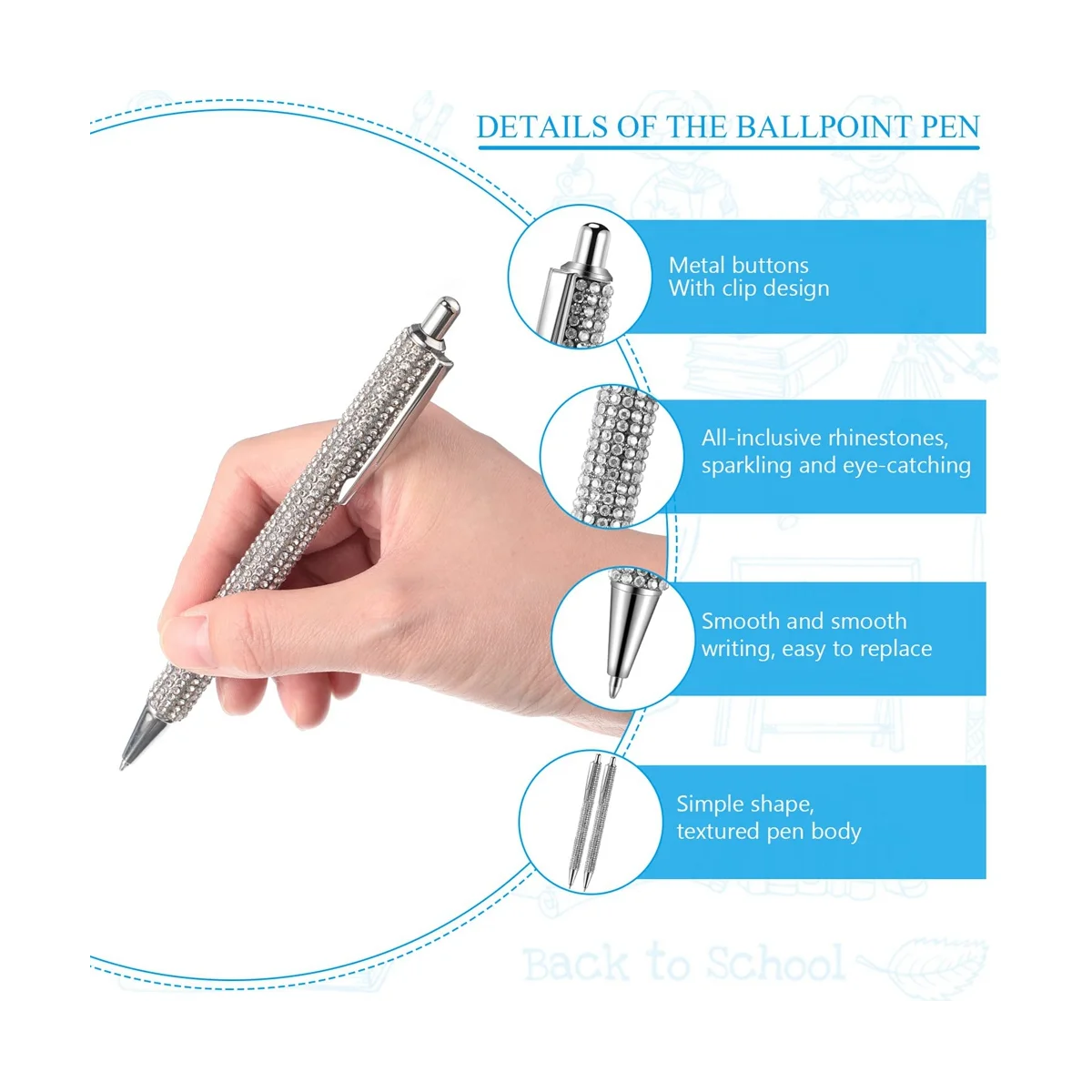 DETAILS OF THE BALLPOINT PEN

Metal buttons
With clip design

All-inclusive rhinestones, sparkling and eye-catching

Smooth and smooth writing, easy to replace

Simple shape, textured pen body

Back to School