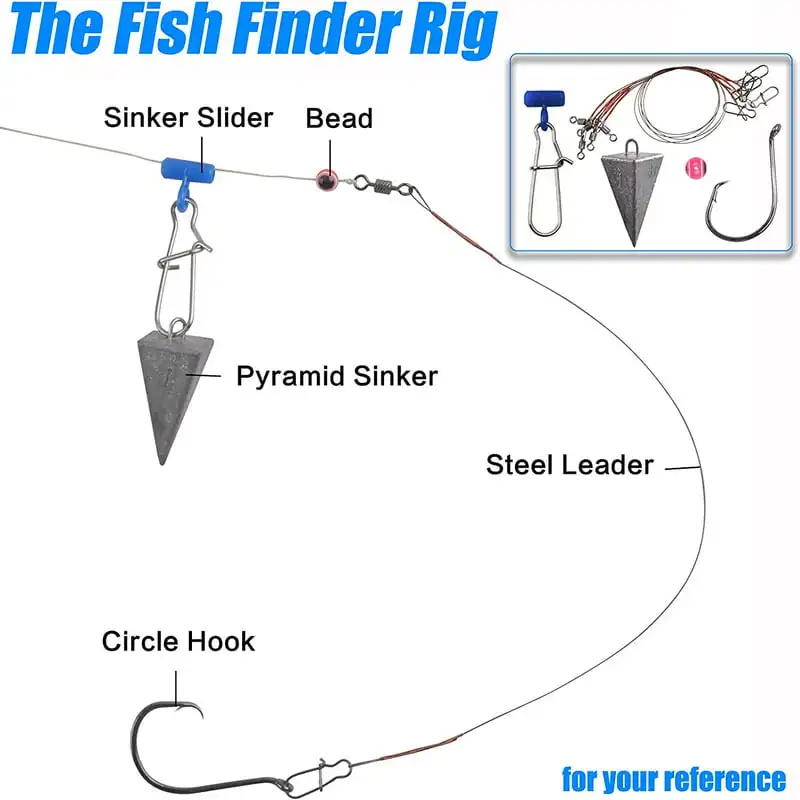 The Fish Finder Rig

Sinker Slider

Bead

Pyramid Sinker

Steel Leader

Circle Hook

for your reference