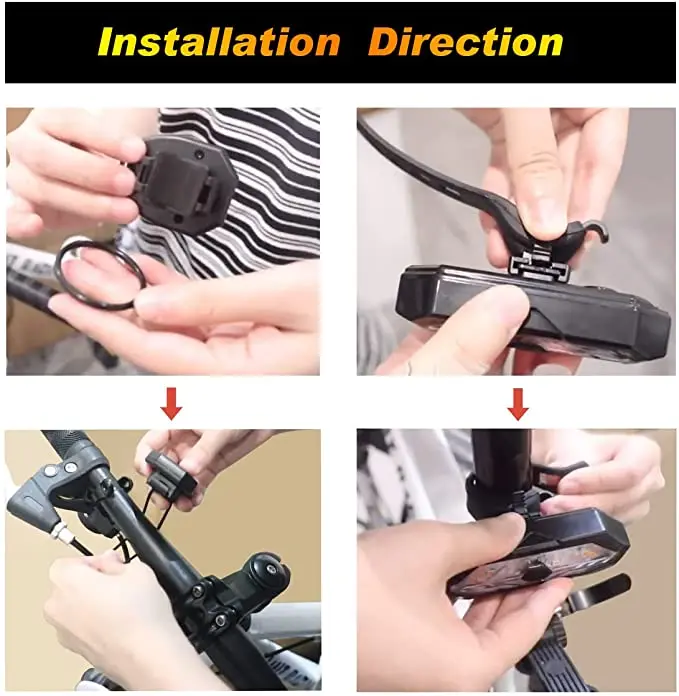 Installation Direction