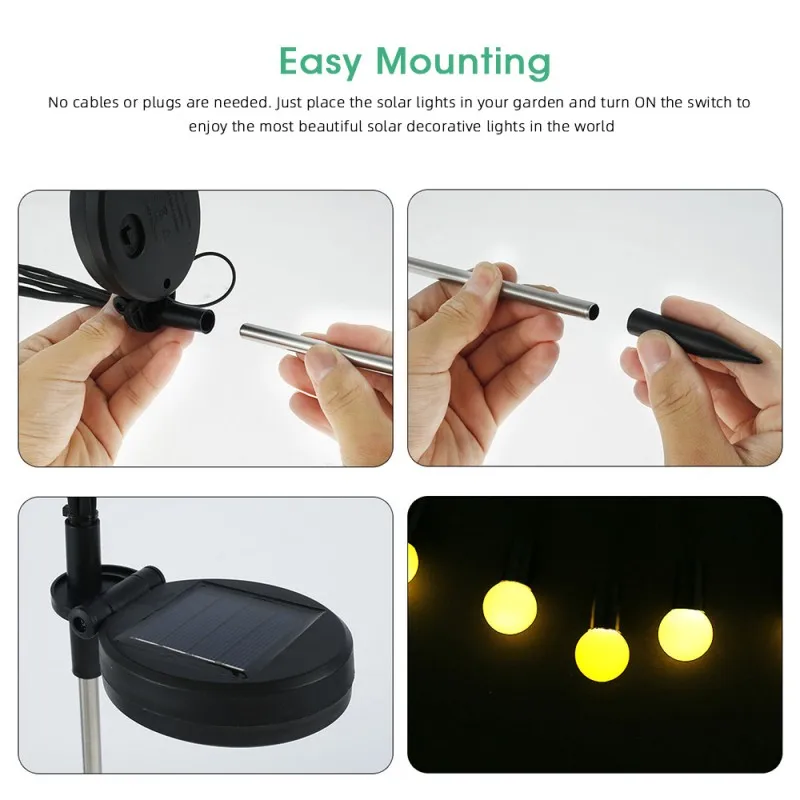 Easy Mounting

No cables or plugs are needed. Just place the solar lights in your garden and turn ON the switch to enjoy the most beautiful solar decorative lights in the world