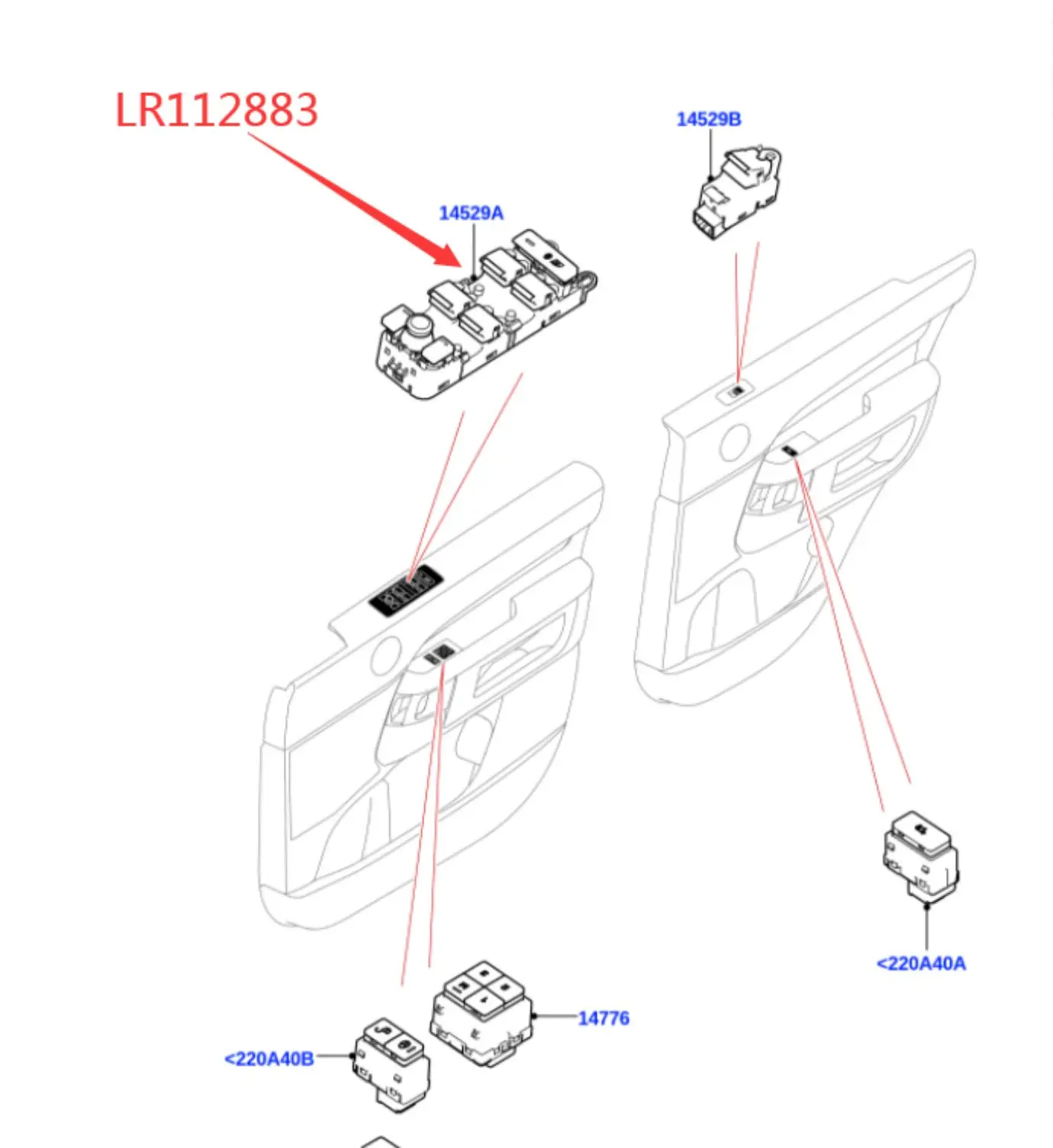 LR112883

14529B

14529A

<220A40A

14776

<220A40B