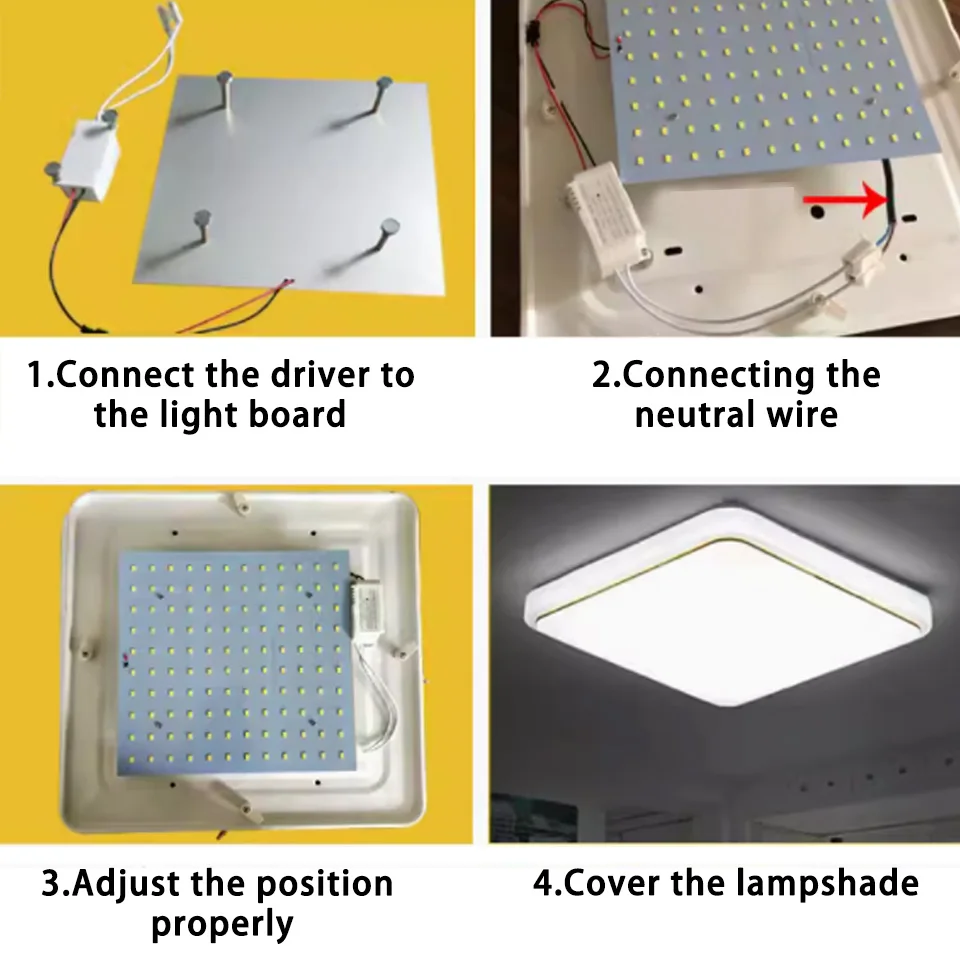 1.Connect the driver to the light board

2.Connecting the neutral wire

3.Adjust the position properly

4.Cover the lampshade