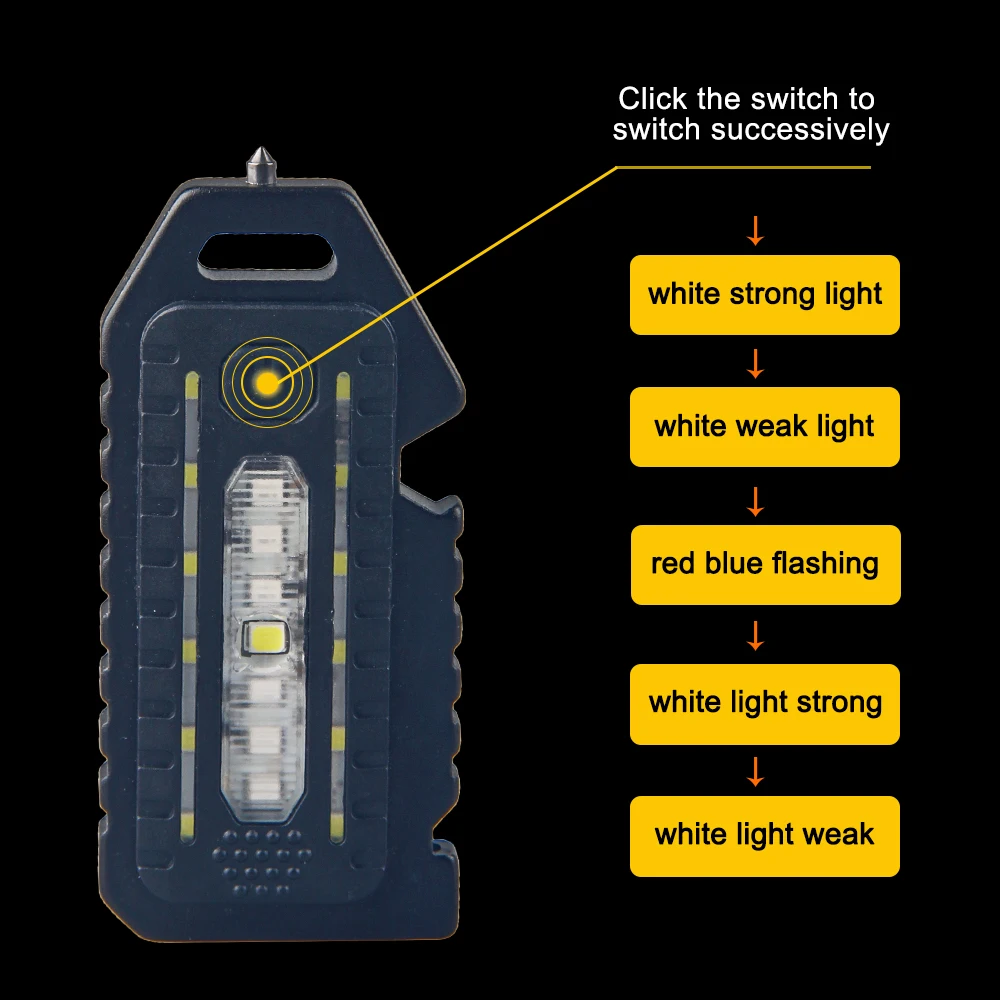 Click the switch to switch successively

white strong light

white weak light

red blue flashing

white light strong

white light weak