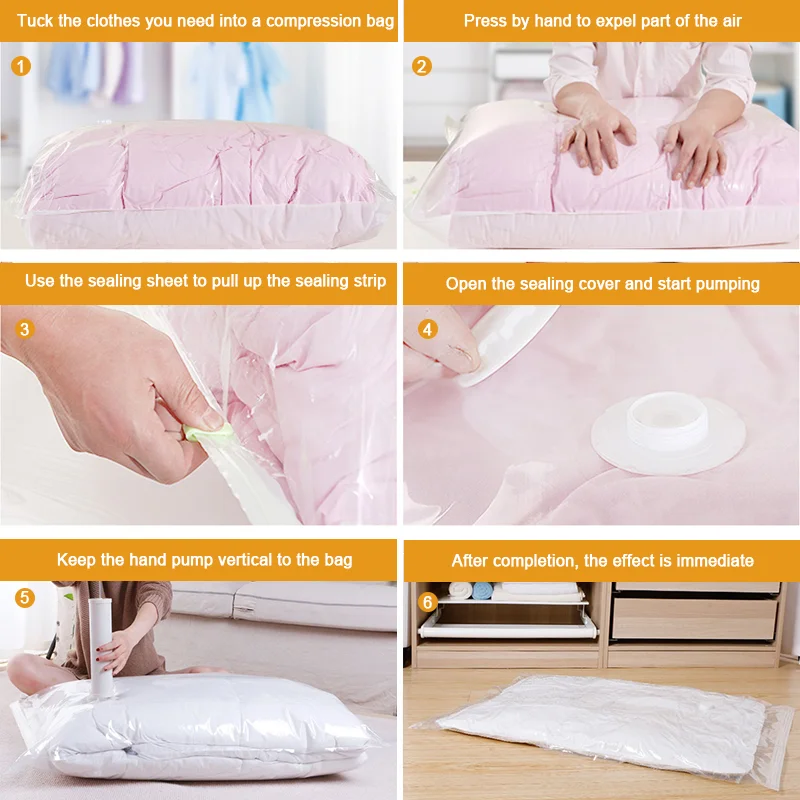 Tuck the clothes you need into a compression bag

1

Press by hand to expel part of the air

2

Use the sealing sheet to pull up the sealing strip

3

Open the sealing cover and start pumping

4

Keep the hand pump vertical to the bag

5

After completion, the effect is immediate

6