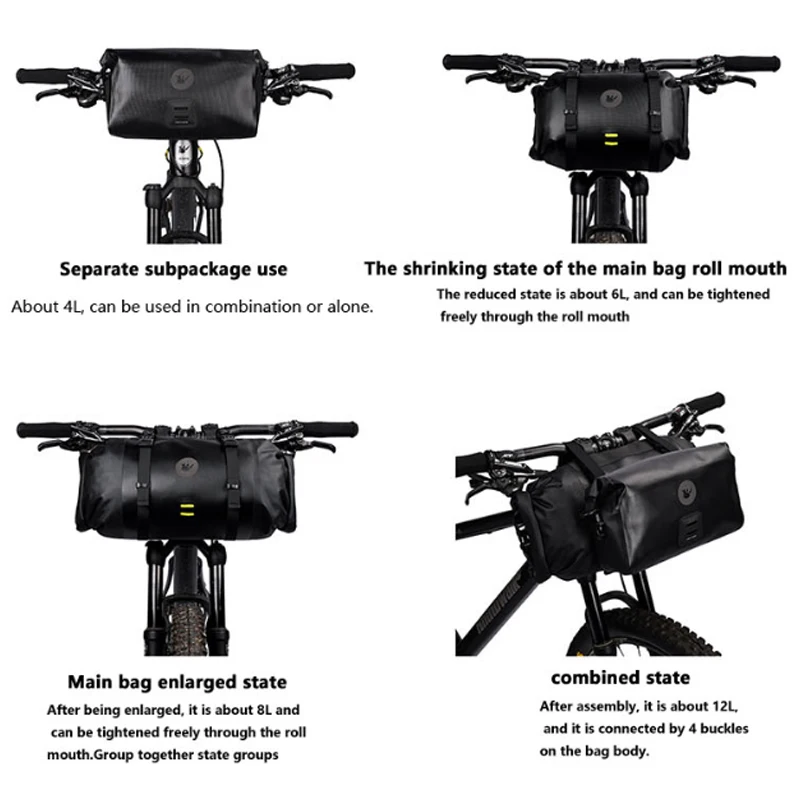 Separate subpackage use

About 4L, can be used in combination or alone.

The shrinking state of the main bag roll mouth

The reduced state is about 6L, and can be tightened freely through the roll mouth

Main bag enlarged state

After being enlarged, it is about 8L and can be tightened freely through the roll mouth.Group together state groups

combined state

After assembly, it is about 12L, and it is connected by 4 buckles on the bag body.