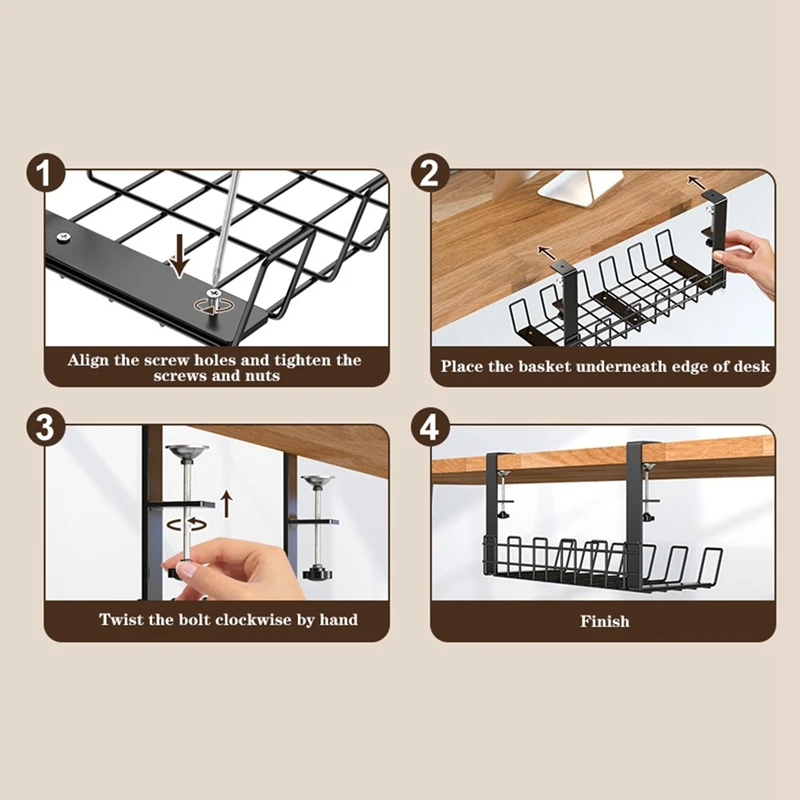 1

Align the screw holes and tighten the screws and nuts

2

Place the basket underneath edge of desk

3

Twist the bolt clockwise by hand

4

Finish