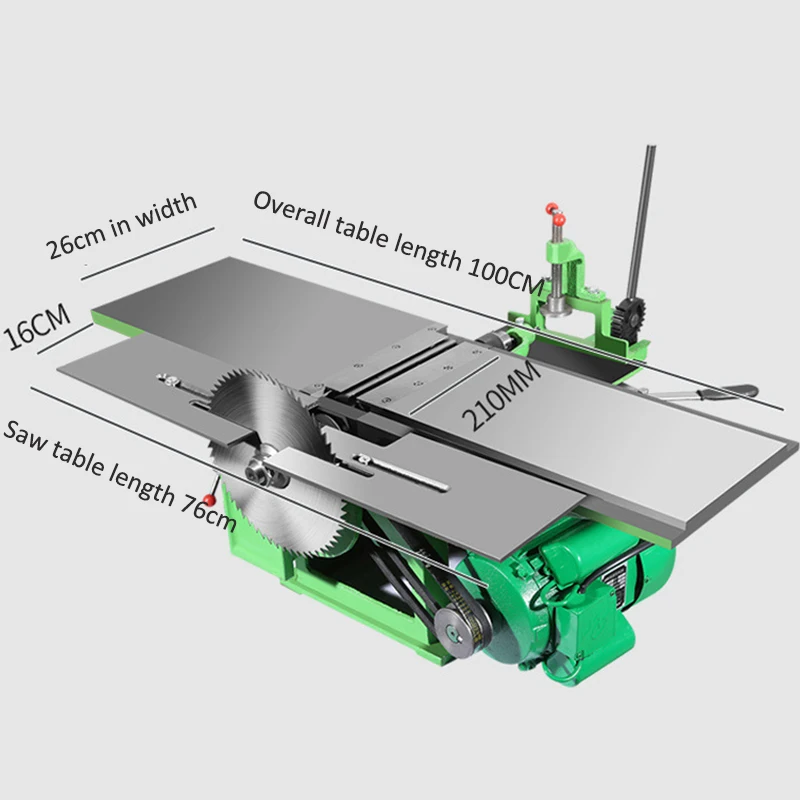 26cm in width

Overall table length 100CM

16CM

210MM

Saw table length 76cm