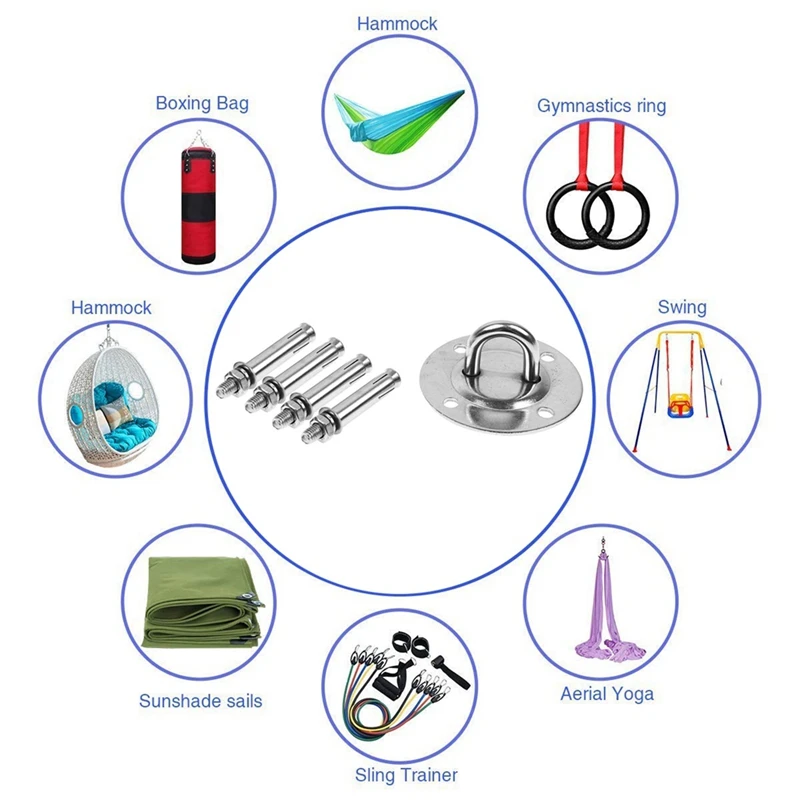 Hammock

Boxing Bag

Gymnastics ring

Hammock

Swing

Sunshade sails

Aerial Yoga

Sling Trainer