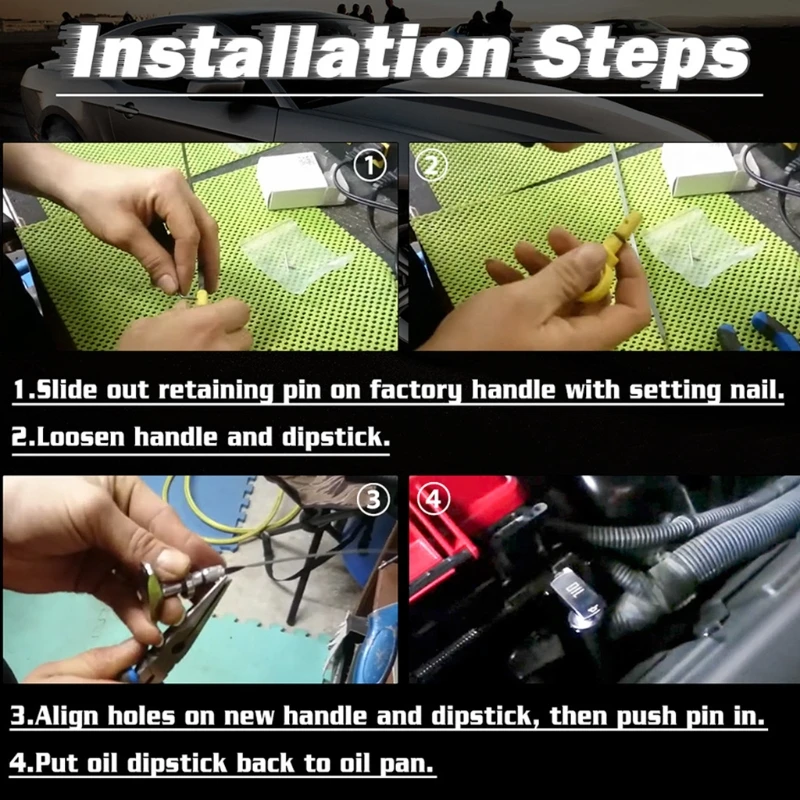 Installation Steps

1

2

1.Slide out retaining pin on factory handle with setting nail.

2.Loosen handle and dipstick.

3

4

OIL

3.Align holes on new handle and dipstick, then push pin in.

4.Put oil dipstick back to oil pan.