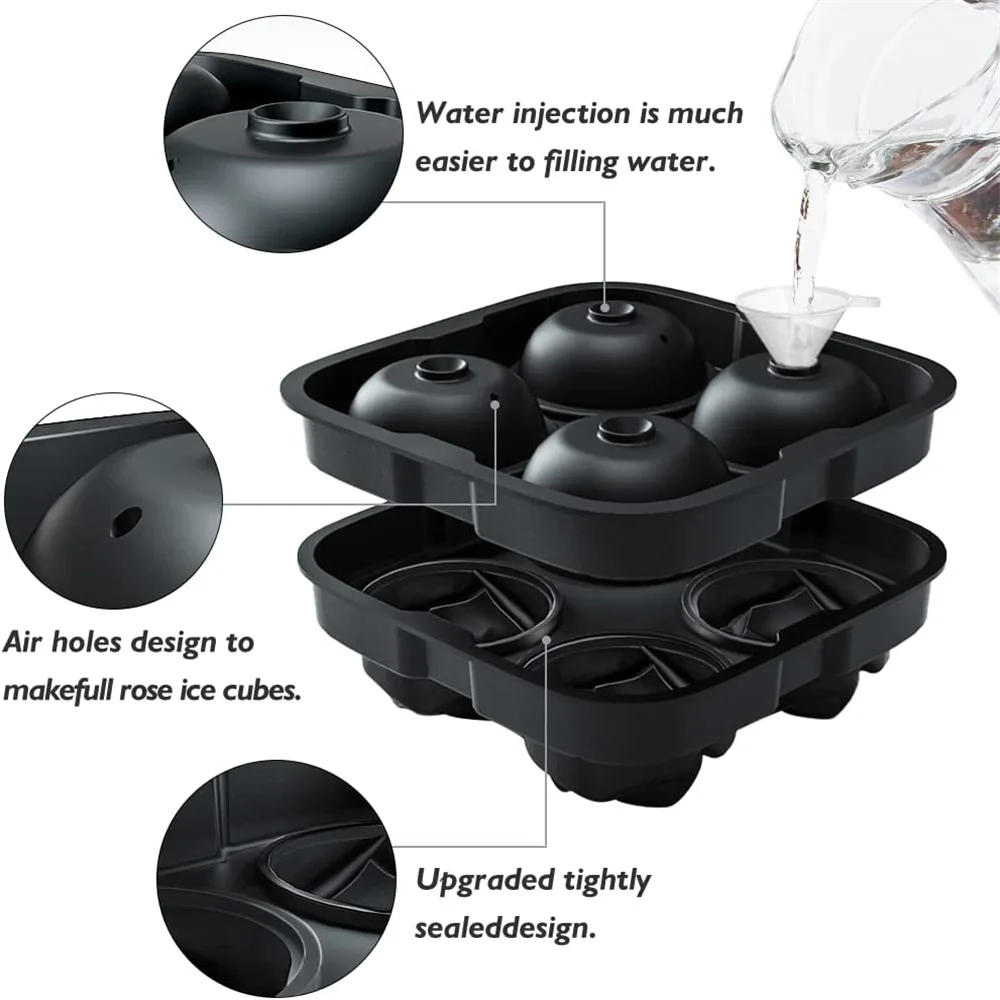 Water injection is much easier to filling water.

Air holes design to makefull rose ice cubes.

Upgraded tightly sealeddesign.