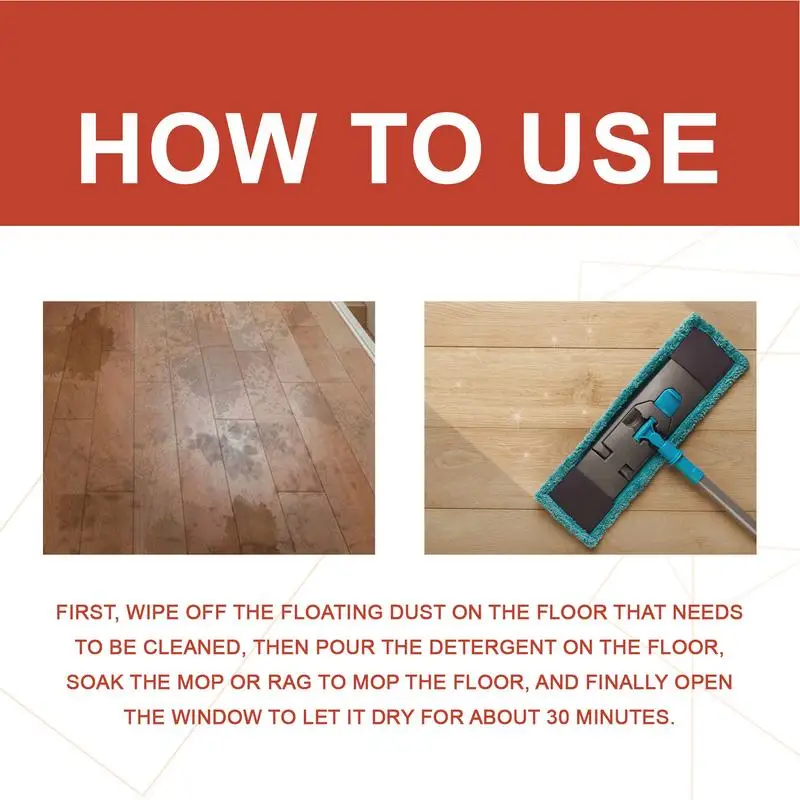 HOW TO USE

FIRST, WIPE OFF THE FLOATING DUST ON THE FLOOR THAT NEEDS TO BE CLEANED, THEN POUR THE DETERGENT ON THE FLOOR, SOAK THE MOP OR RAG TO MOP THE FLOOR, AND FINALLY OPEN THE WINDOW TO LET IT DRY FOR ABOUT 30 MINUTES.