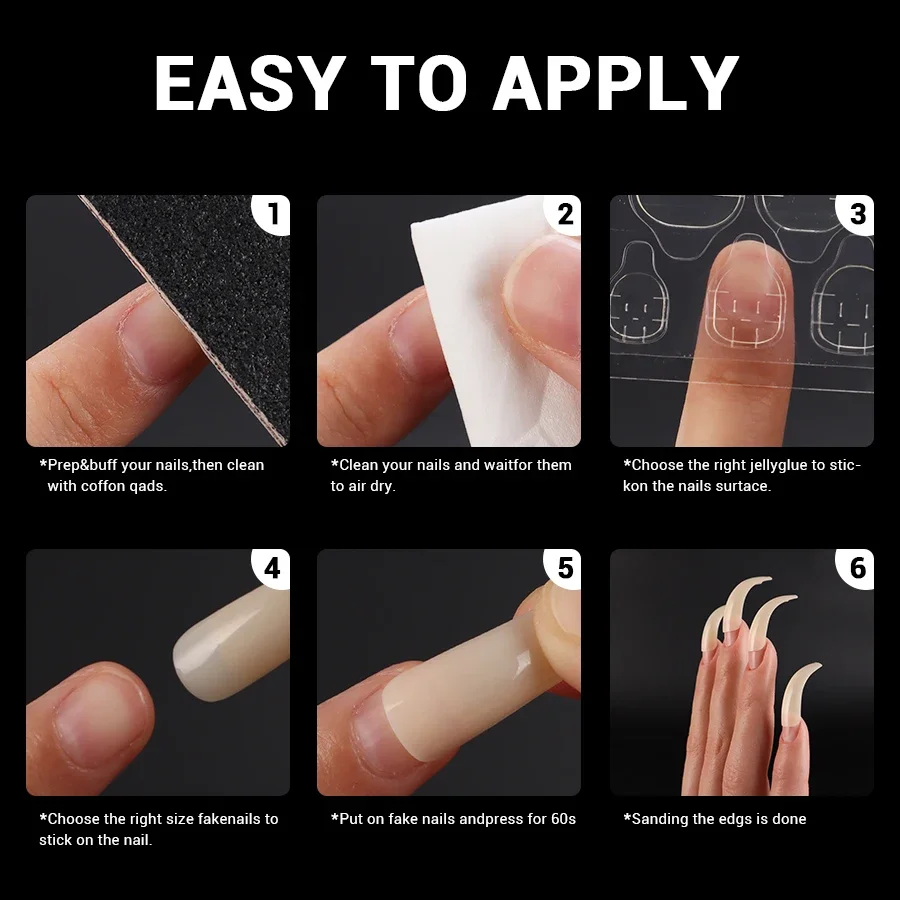 EASY TO APPLY

1

*Prep&buff your nails,then clean with coffon qads.

2

*Clean your nails and waitfor them to air dry.

3

*Choose the right jellyglue to stickon the nails surtace.

4

*Choose the right size fakenails to stick on the nail.

5

*Put on fake nails andpress for 60s

6

*Sanding the edgs is done