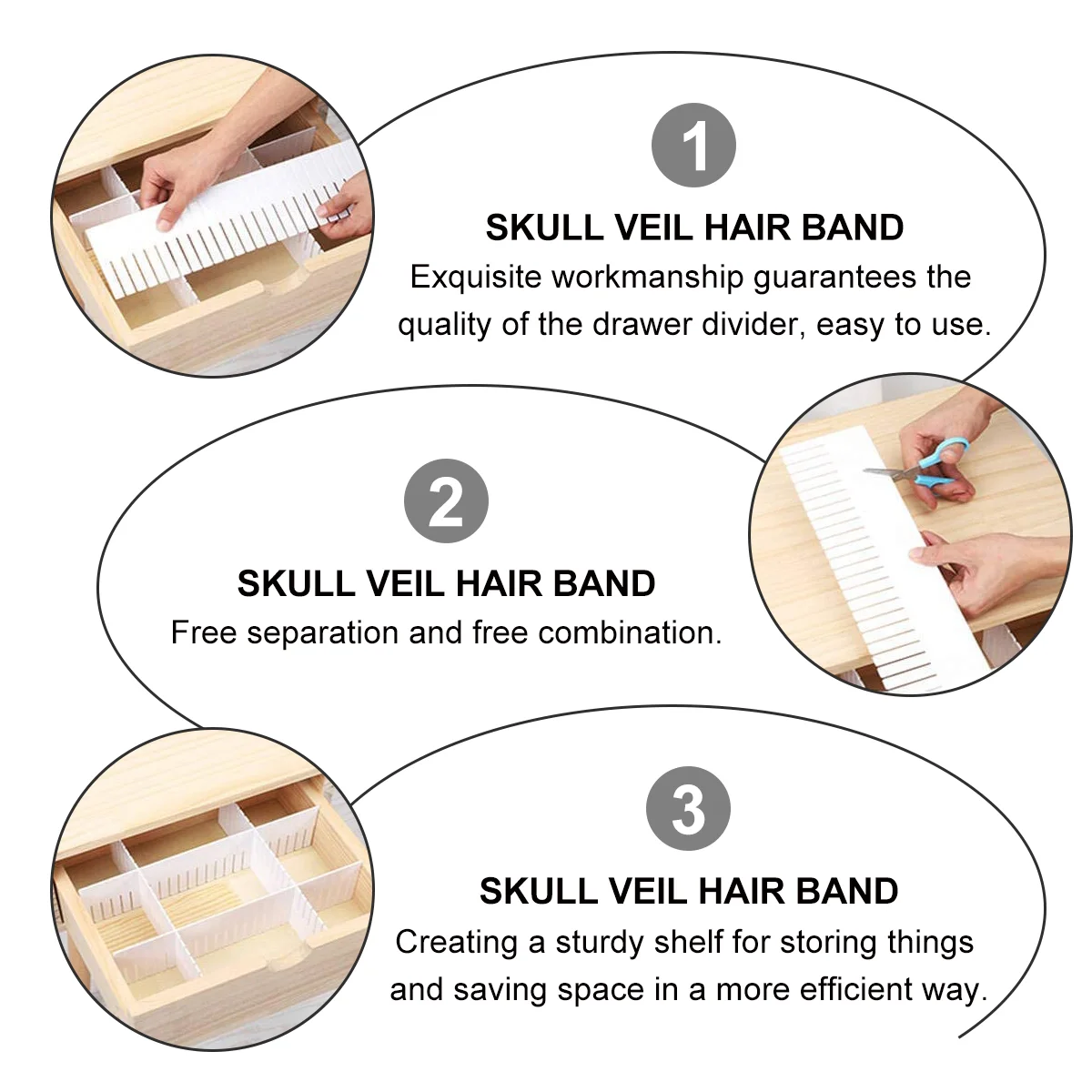 1

SKULL VEIL HAIR BAND

Exquisite workmanship guarantees the quality of the drawer divider, easy to use.

2

SKULL VEIL HAIR BAND

Free separation and free combination.

3

SKULL VEIL HAIR BAND

Creating a sturdy shelf for storing things and saving space in a more efficient way.