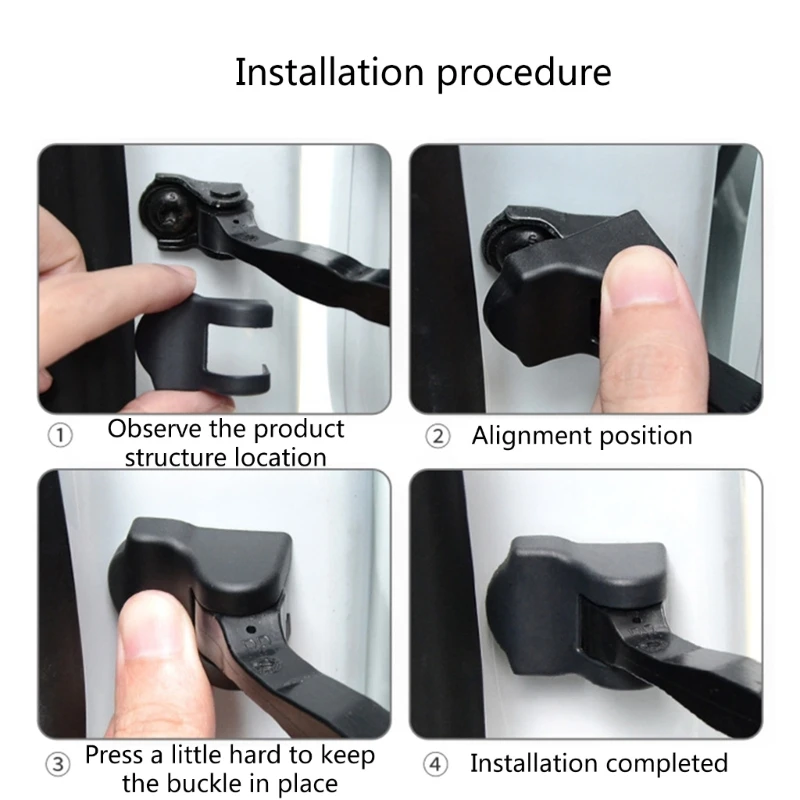 Installation procedure

① Observe the product structure location

② Alignment position

③ Press a little hard to keep the buckle in place

④ Installation completed