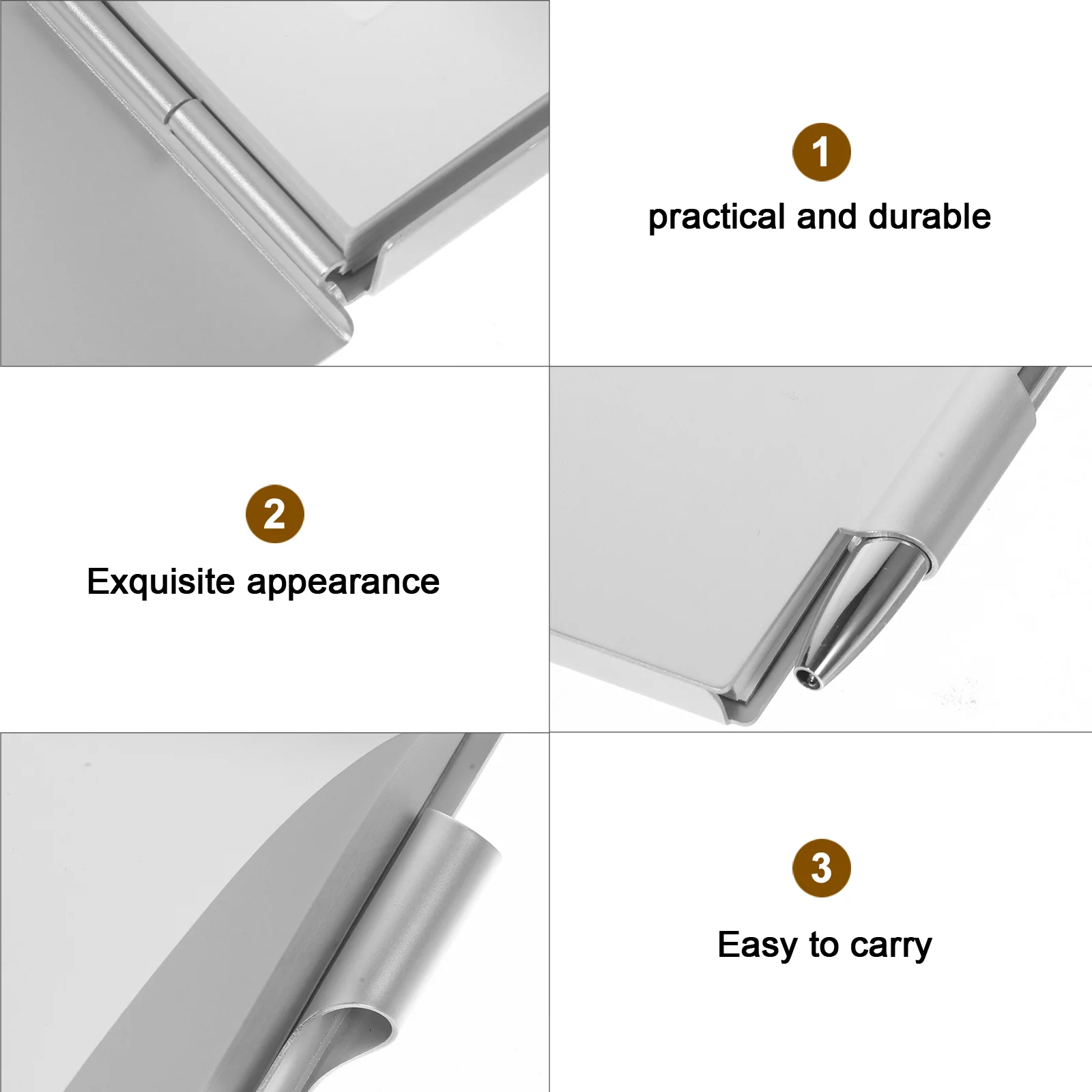 1

practical and durable

2

Exquisite appearance

3

Easy to carry