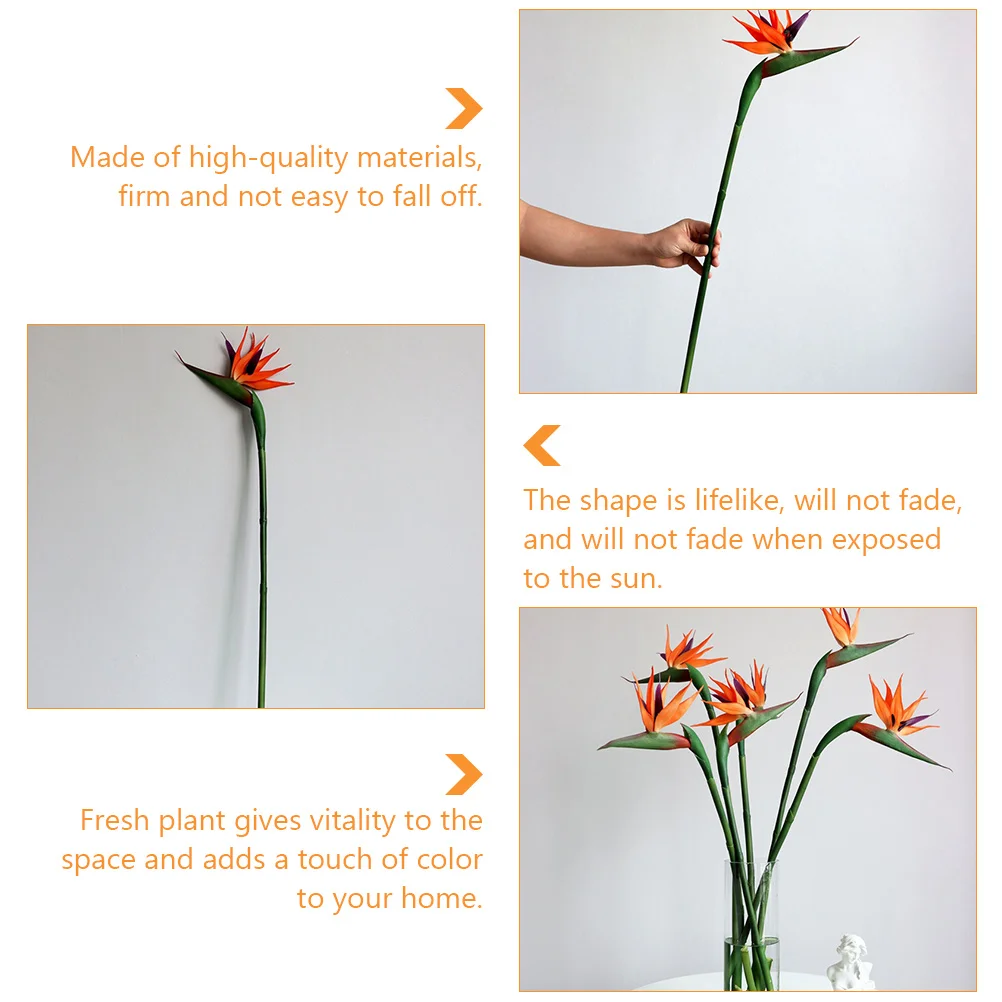 Made of high-quality materials, firm and not easy to fall off.

The shape is lifelike, will not fade, and will not fade when exposed to the sun.

Fresh plant gives vitality to the space and adds a touch of color to your home.