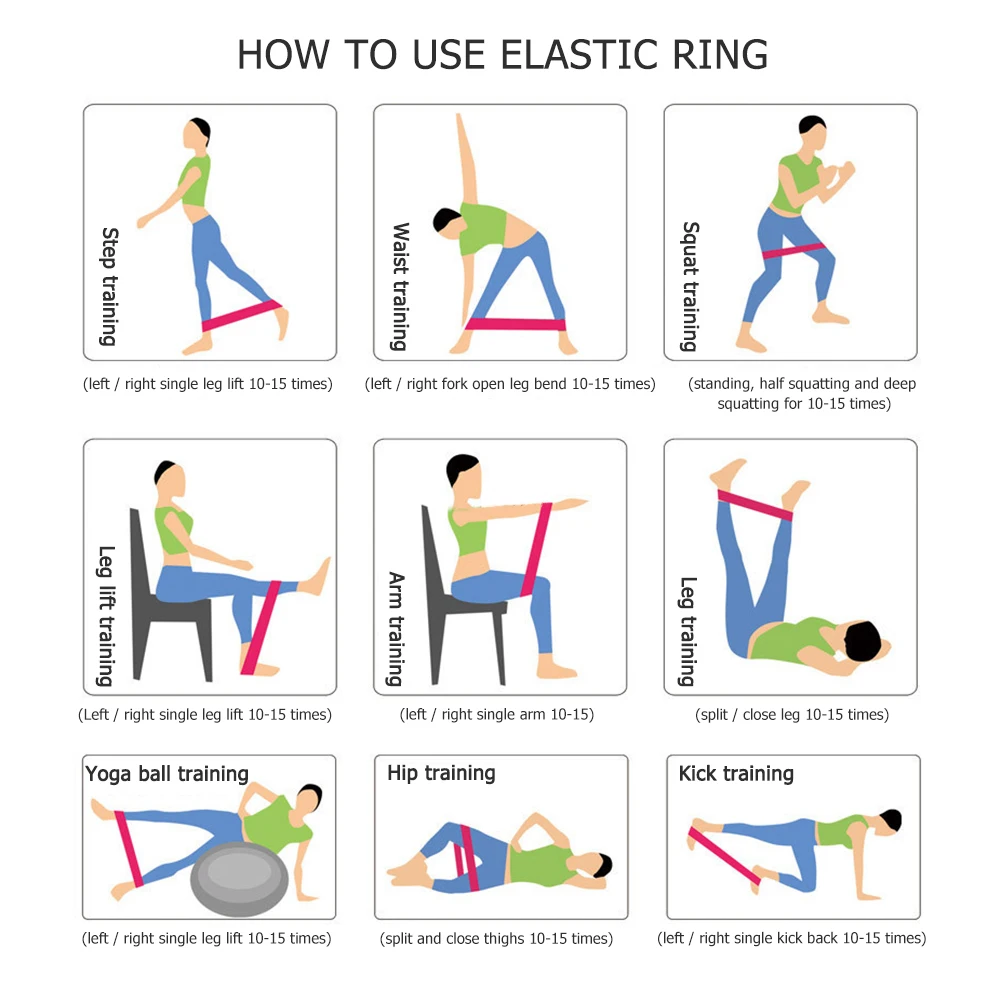 HOW TO USE ELASTIC RING

Step training

(left / right single leg lift 10-15 times)

Waist training

(left / right fork open leg bend 10-15 times)

Squat training

(standing, half squatting and deep squatting for 10-15 times)

Leg lift training

(Left / right single leg lift 10-15 times)

Arm training

(left / right single arm 10-15)

Leg training

(split / close leg 10-15 times)

Yoga ball training

(left / right single leg lift 10-15 times)

Hip training

(split and close thighs 10-15 times)

Kick training

(left / right single kick back 10-15 times)