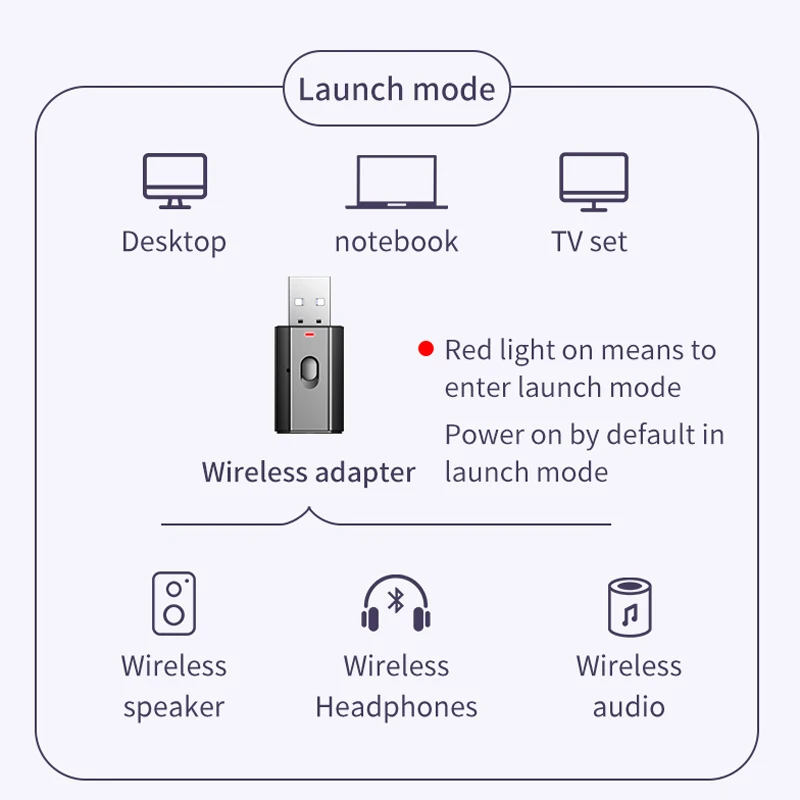 Launch mode

Desktop

notebook

TV set

Wireless adapter

Red light on means to enter launch mode

Power on by default in launch mode

Wireless speaker

Wireless Headphones

Wireless audio