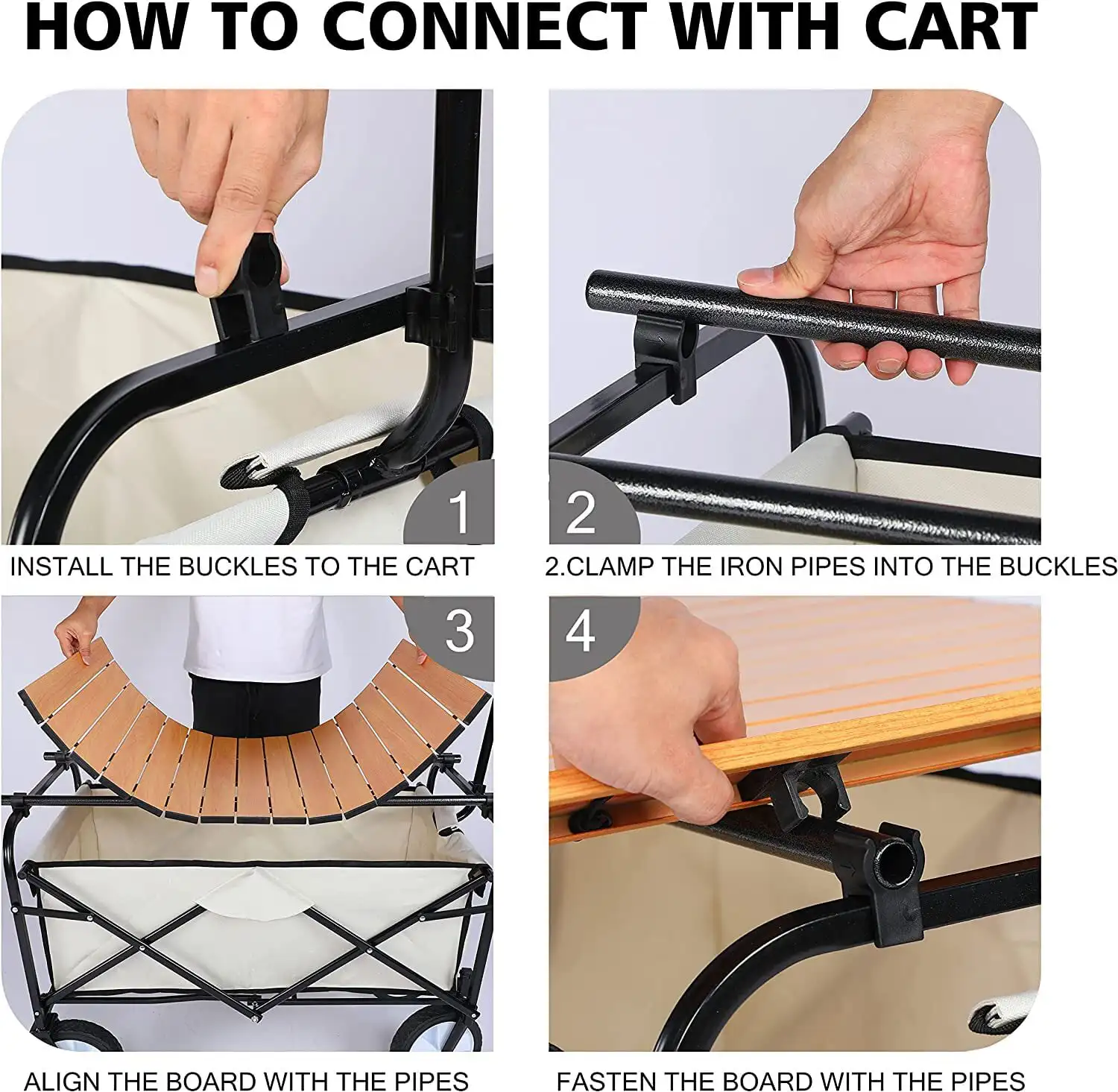 HOW TO CONNECT WITH CART

1

INSTALL THE BUCKLES TO THE CART

2

2.CLAMP THE IRON PIPES INTO THE BUCKLES

3

ALIGN THE BOARD WITH THE PIPES

4

FASTEN THE BOARD WITH THE PIPES