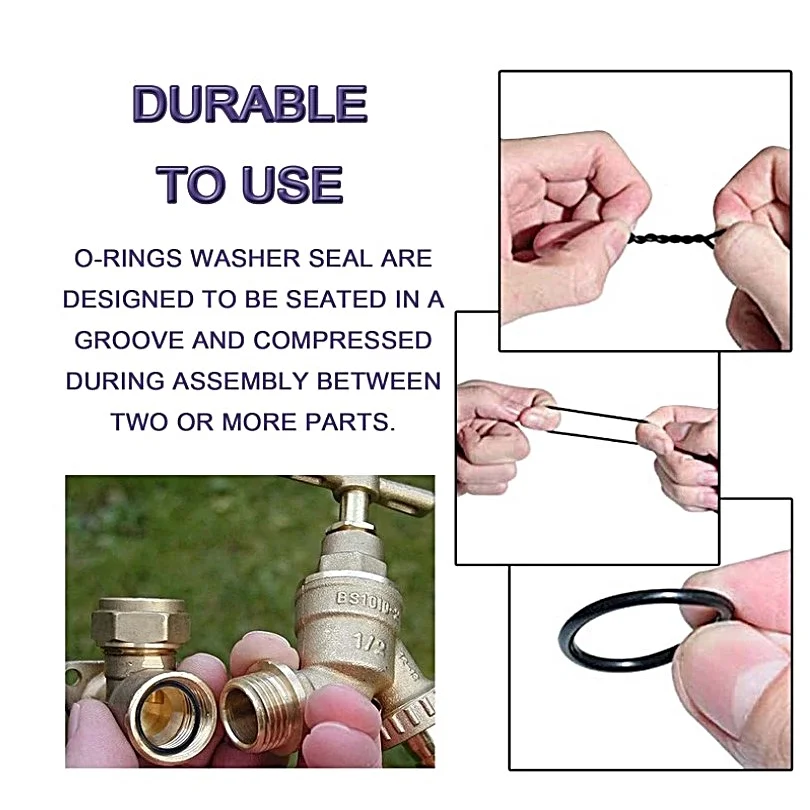 DURABLE TO USE

O-RINGS WASHER SEAL ARE DESIGNED TO BE SEATED IN A GROOVE AND COMPRESSED DURING ASSEMBLY BETWEEN TWO OR MORE PARTS.

BS1010-2
1/2