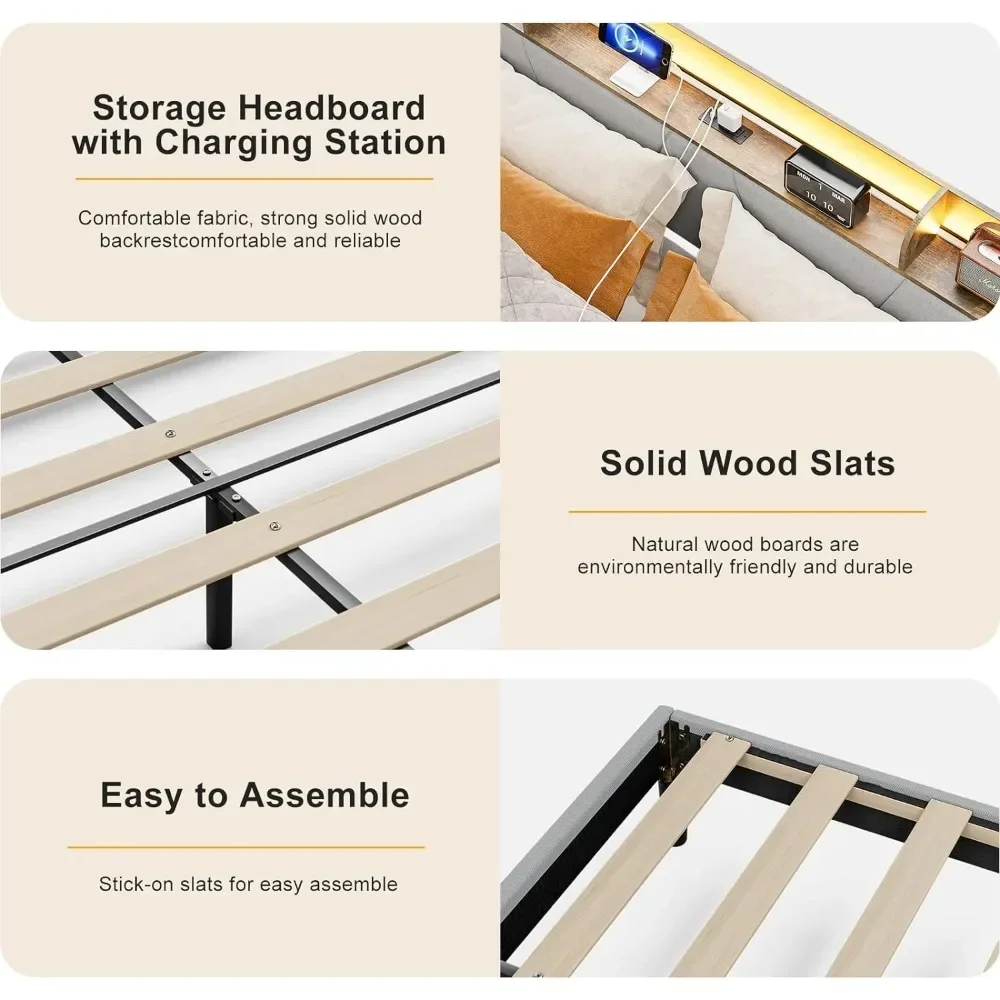 Storage Headboard with Charging Station

Comfortable fabric, strong solid wood backrestcomfortable and reliable

MON 1 MAR
10 10

Solid Wood Slats

Natural wood boards are environmentally friendly and durable

Easy to Assemble

Stick-on slats for easy assemble