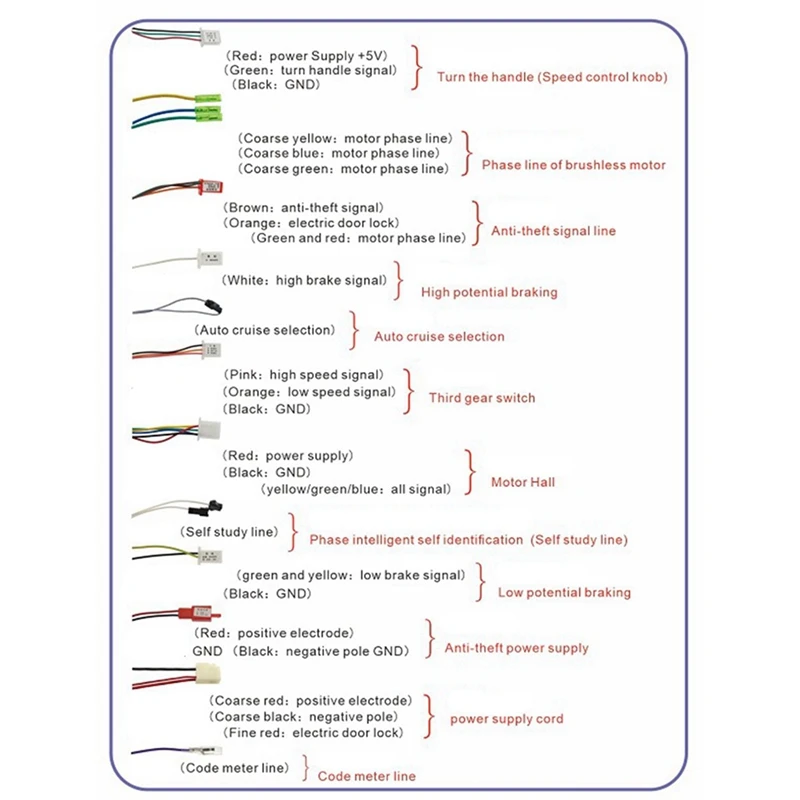 (Red: power Supply +5V)
(Green: turn handle signal)
(Black: GND)
Turn the handle (Speed control knob)

(Coarse yellow: motor phase line)
(Coarse blue: motor phase line)
(Coarse green: motor phase line)
Phase line of brushless motor

(Brown: anti-theft signal)
(Orange: electric door lock)
(Green and red: motor phase line)
Anti-theft signal line

(White: high brake signal)
High potential braking

(Auto cruise selection)
Auto cruise selection

(Pink: high speed signal)
(Orange: low speed signal)
(Black: GND)
Third gear switch

(Red: power supply)
(Black: GND)
(yellow/green/blue: all signal)
Motor Hall

(Self study line)
Phase intelligent self identification (Self study line)

(green and yellow: low brake signal)
(Black: GND)
Low potential braking

(Red: positive electrode)
GND (Black: negative pole GND)
Anti-theft power supply

(Coarse red: positive electrode)
(Coarse black: negative pole)
(Fine red: electric door lock)
power supply cord

(Code meter line)
Code meter line