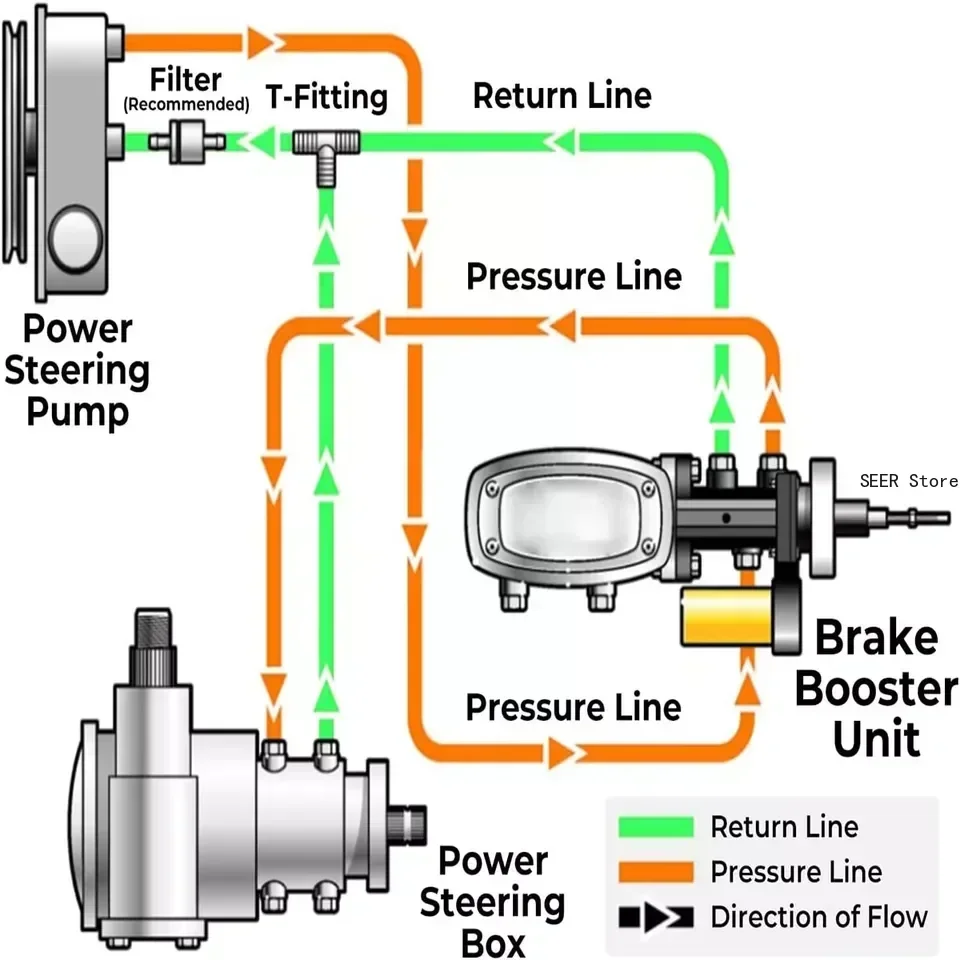 Filter
(Recommended)

T-Fitting

Return Line

Pressure Line

Power Steering Pump

SEER Store

Brake Booster Unit

Pressure Line

Power Steering Box

Return Line
Pressure Line
Direction of Flow