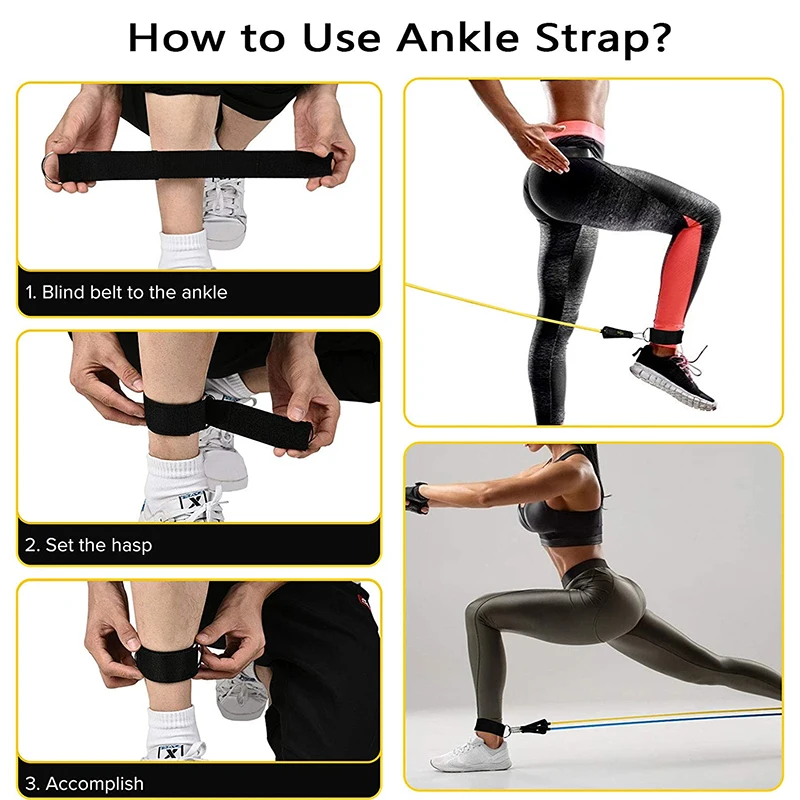 How to Use Ankle Strap?

1. Blind belt to the ankle

2. Set the hasp

3. Accomplish