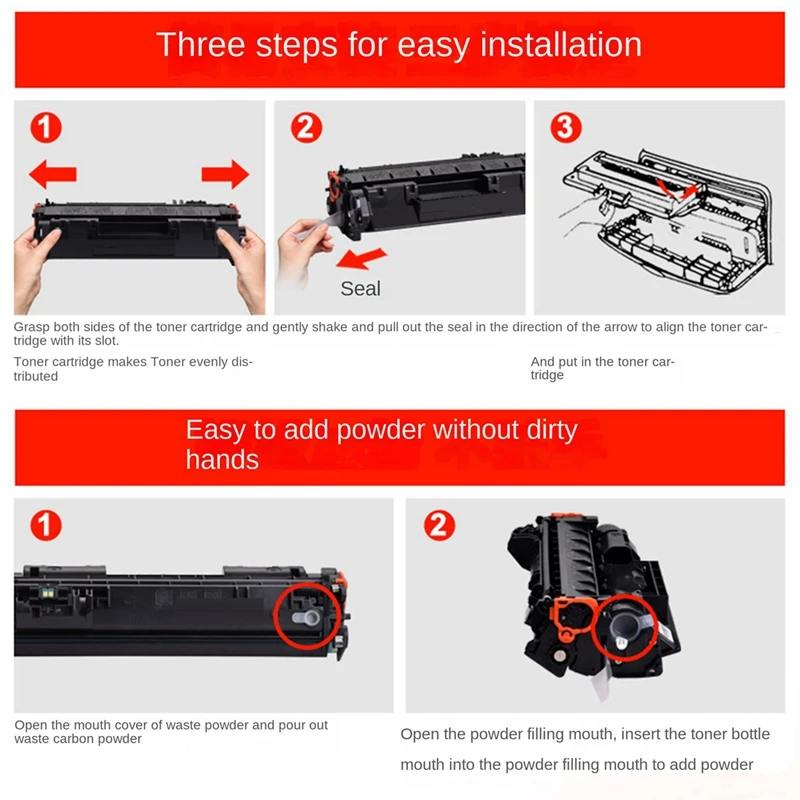 Three steps for easy installation

1

2

Seal

3

Grasp both sides of the toner cartridge and gently shake and pull out the seal in the direction of the arrow to align the toner cartridge with its slot.

Toner cartridge makes Toner evenly distributed

And put in the toner cartridge

Easy to add powder without dirty hands

1

Open the mouth cover of waste powder and pour out waste carbon powder

2

Open the powder filling mouth, insert the toner bottle mouth into the powder filling mouth to add powder