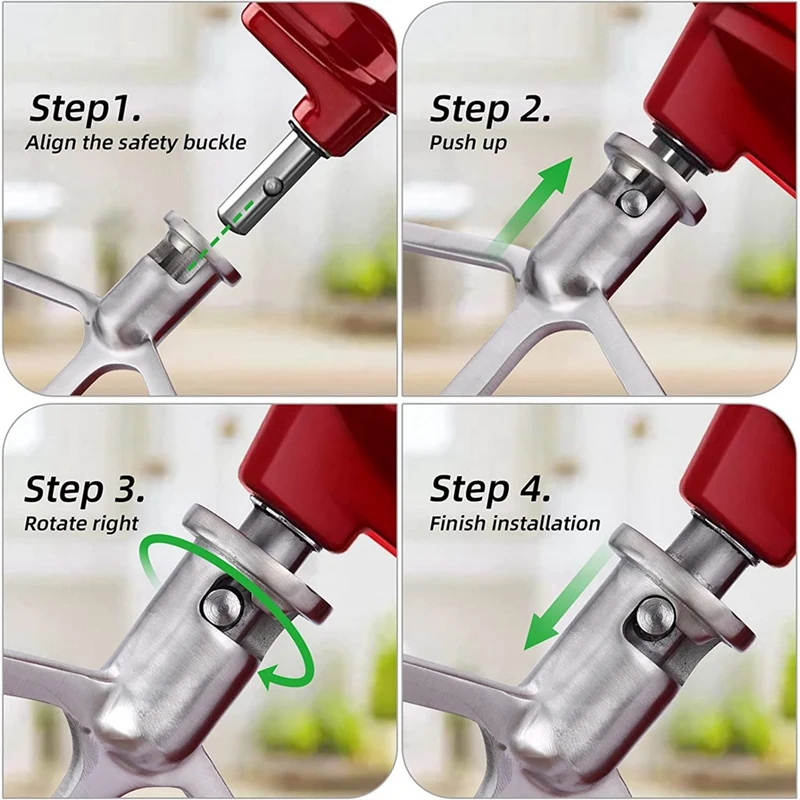 Step1.
Align the safety buckle

Step 2.
Push up

Step 3.
Rotate right

Step 4.
Finish installation