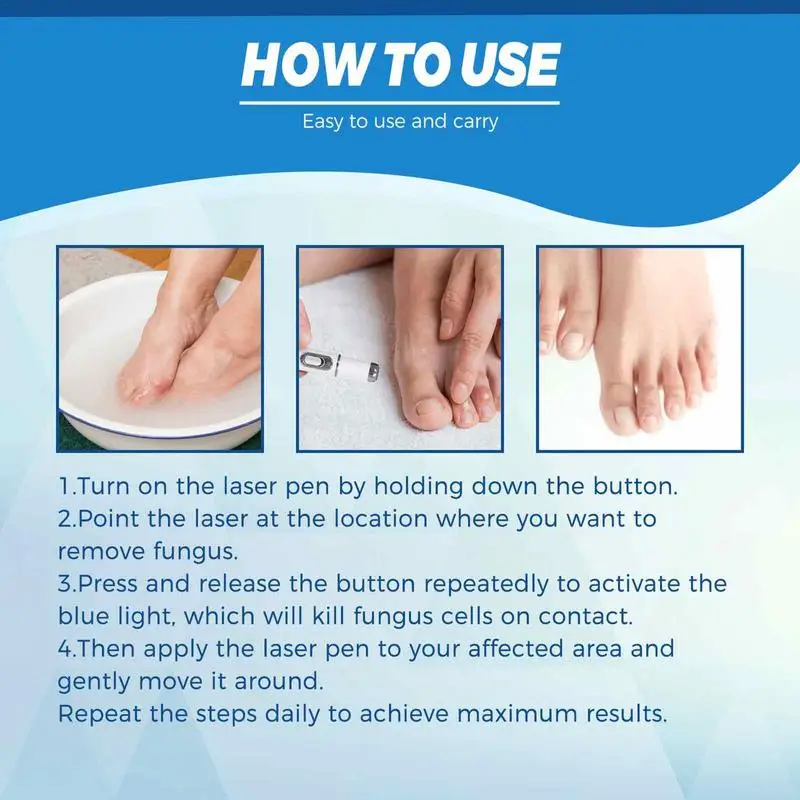 HOW TO USE

Easy to use and carry

1.Turn on the laser pen by holding down the button.
2.Point the laser at the location where you want to remove fungus.
3.Press and release the button repeatedly to activate the blue light, which will kill fungus cells on contact.
4.Then apply the laser pen to your affected area and gently move it around.
Repeat the steps daily to achieve maximum results.