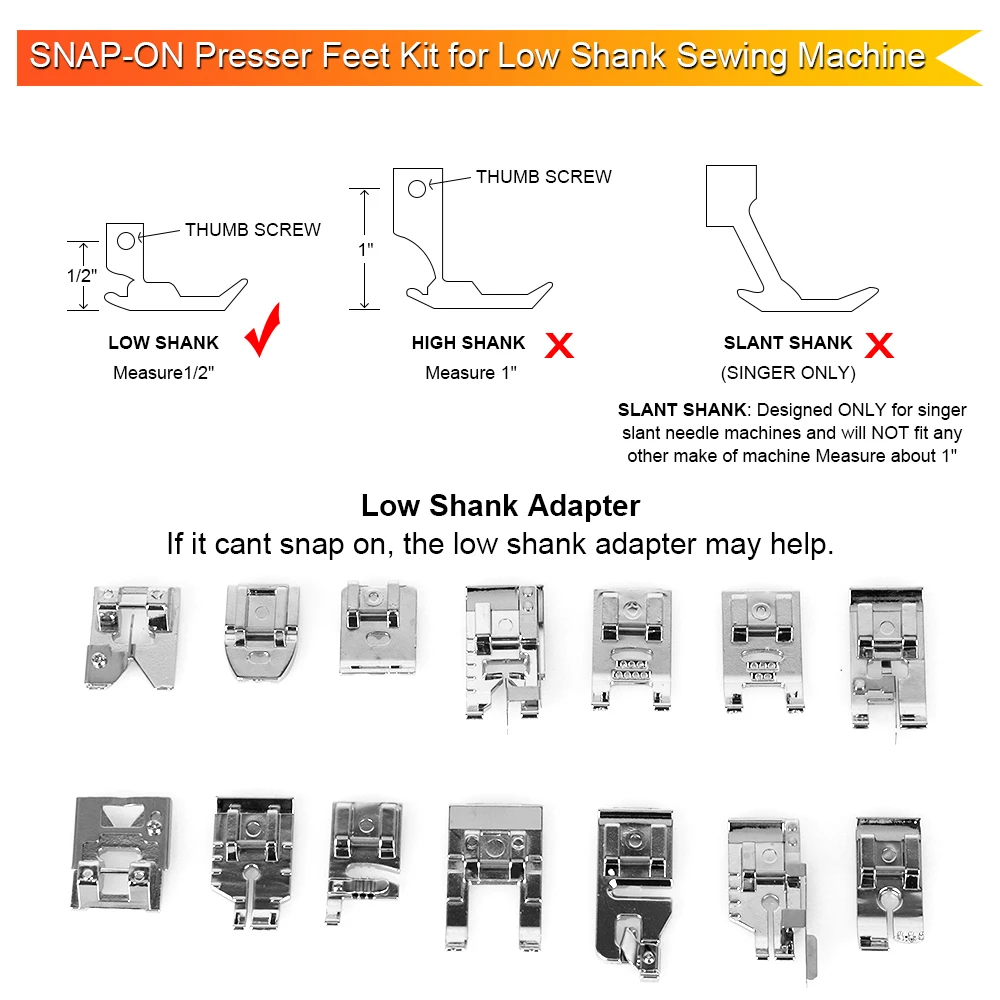 SNAP-ON Presser Feet Kit for Low Shank Sewing Machine

THUMB SCREW
1/2"
LOW SHANK
Measure1/2"

THUMB SCREW
1"
HIGH SHANK
Measure 1"

SLANT SHANK
(SINGER ONLY)

SLANT SHANK: Designed ONLY for singer slant needle machines and will NOT fit any other make of machine Measure about 1"

Low Shank Adapter
If it cant snap on, the low shank adapter may help.