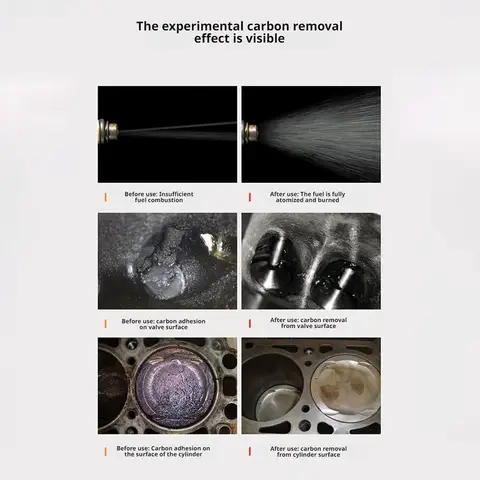 The experimental carbon removal effect is visible

Before use: Insufficient fuel combustion

After use: The fuel is fully atomized and burned

Before use: carbon adhesion on valve surface

After use: carbon removal from valve surface

Before use: Carbon adhesion on the surface of the cylinder

After use: carbon removal from cylinder surface