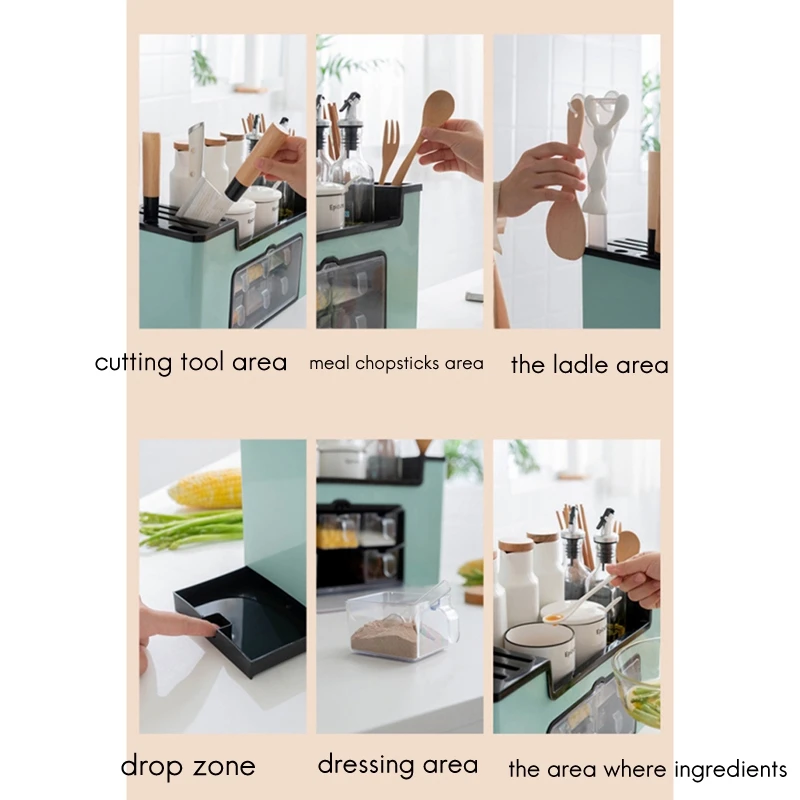 cutting tool area

meal chopsticks area

the ladle area

drop zone

dressing area

the area where ingredients