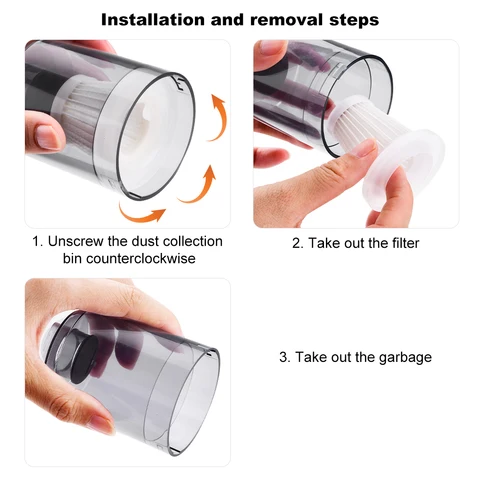 Installation and removal steps

1. Unscrew the dust collection bin counterclockwise

2. Take out the filter

3. Take out the garbage