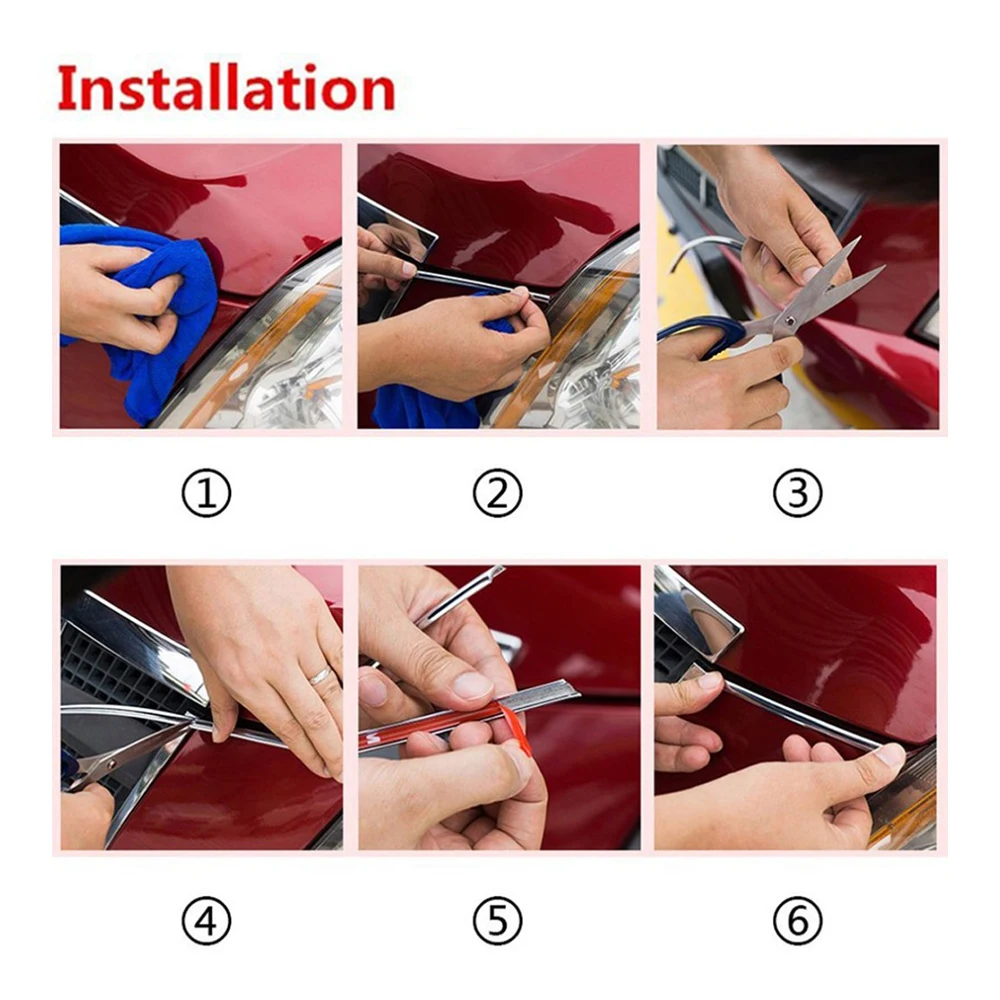 Installation

①

②

③

④

⑤

⑥