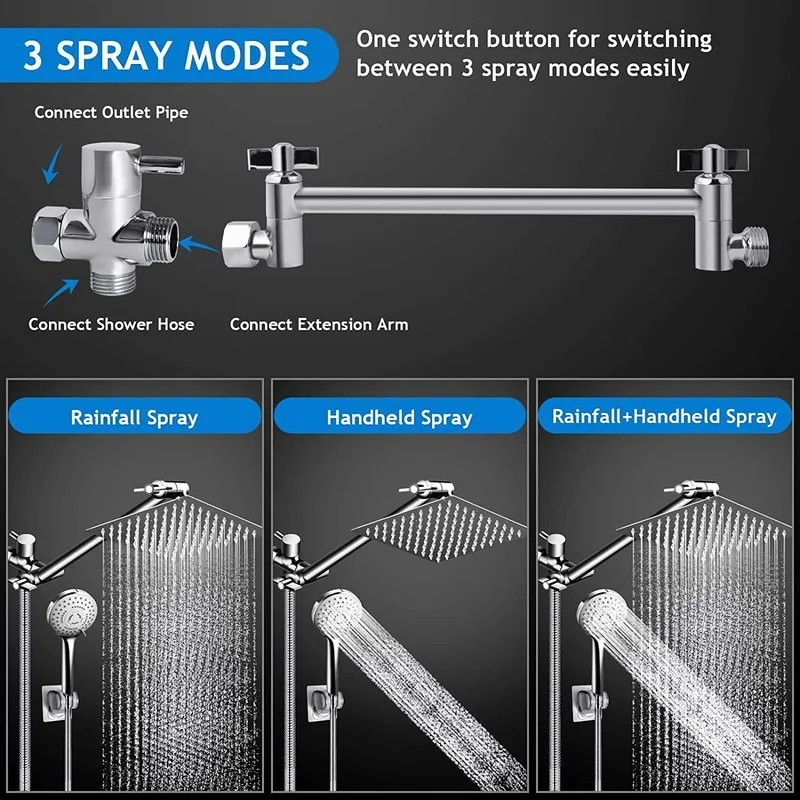 3 SPRAY MODES

One switch button for switching between 3 spray modes easily

Connect Outlet Pipe

Connect Shower Hose

Connect Extension Arm

Rainfall Spray

Handheld Spray

Rainfall+Handheld Spray