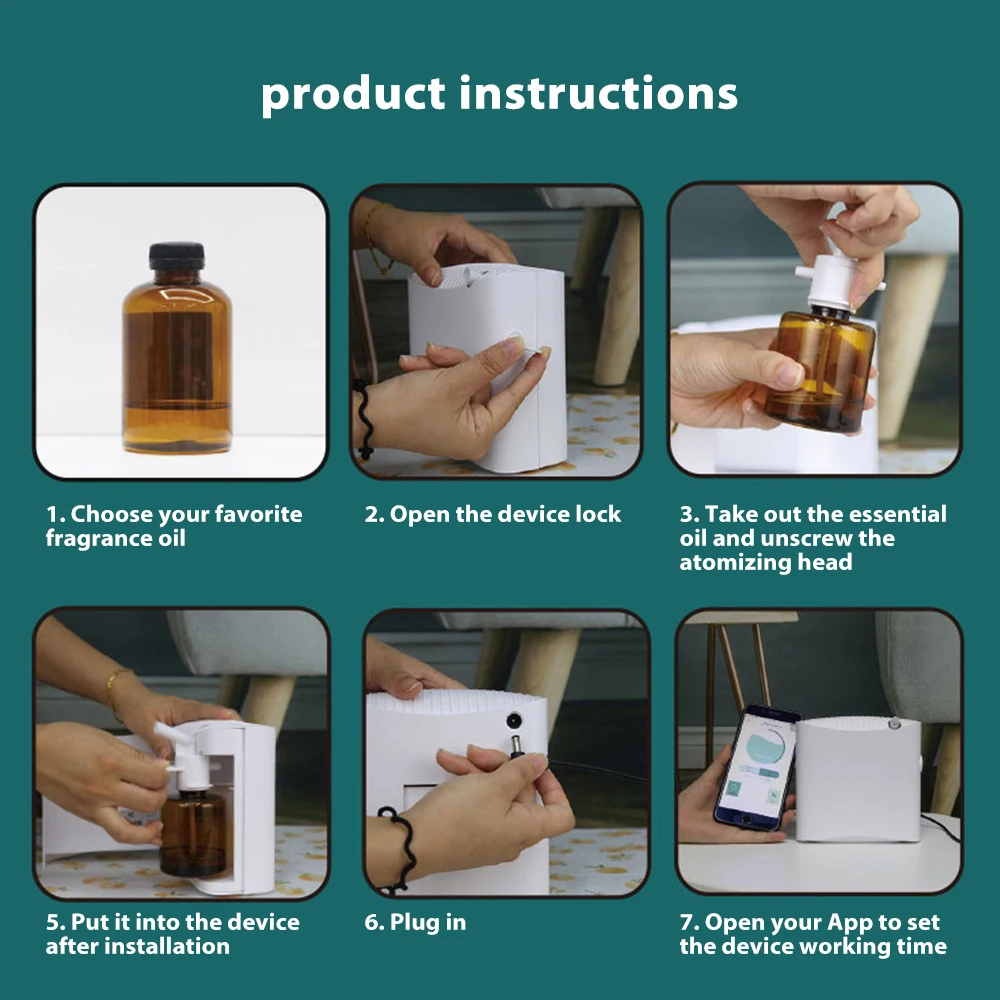 product instructions

1. Choose your favorite fragrance oil

2. Open the device lock

3. Take out the essential oil and unscrew the atomizing head

5. Put it into the device after installation

6. Plug in

7. Open your App to set the device working time