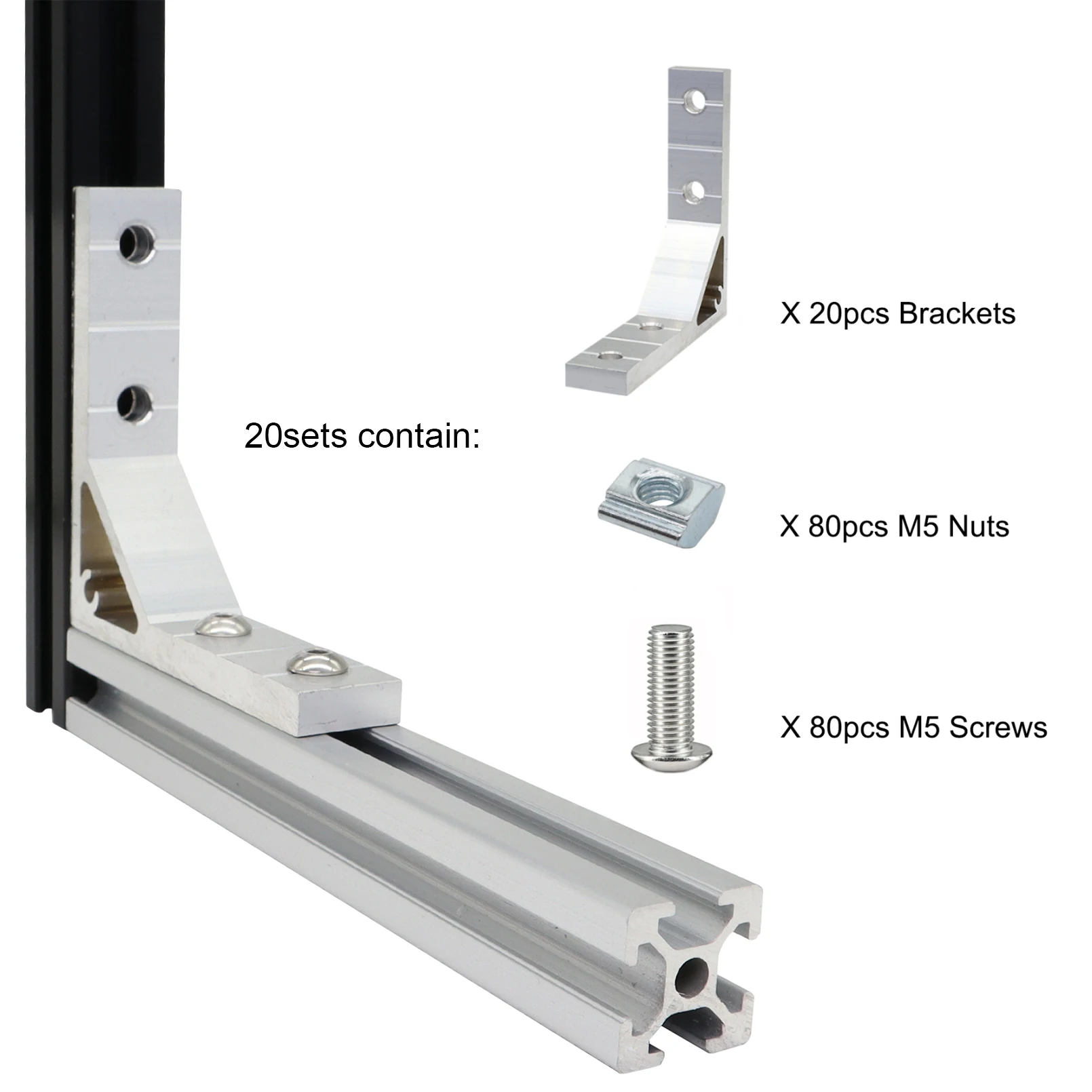 20sets contain:

X 20pcs Brackets

X 80pcs M5 Nuts

X 80pcs M5 Screws